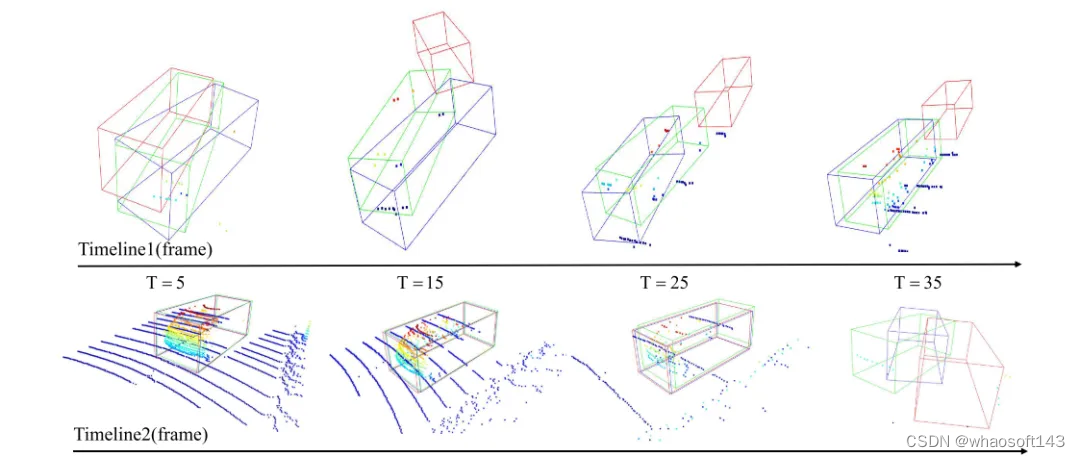 Timeline1(frame)

T = 5

T = 15

T = 25

T = 35

Timeline2(frame)

CSDN @whaosoft143