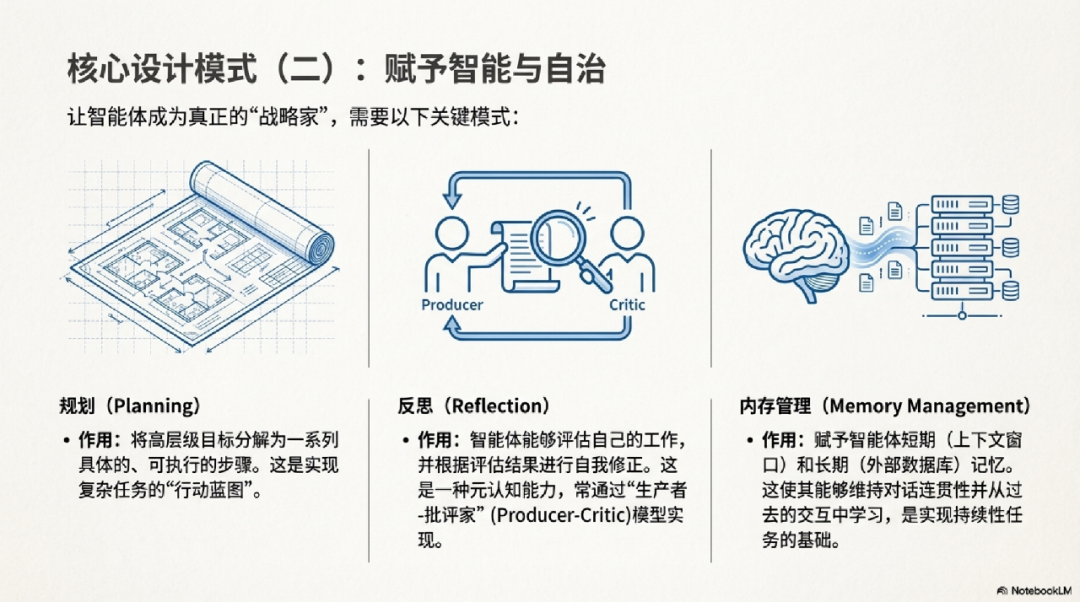 核心设计模式（二）：赋予智能与自治

让智能体成为真正的“战略家”，需要以下关键模式：

Producer

Critic

规划（Planning）

• 作用：将高层级目标分解为一系列具体的、可执行的步骤。这是实现复杂任务的“行动蓝图”。

反思（Reflection）

• 作用：智能体能够评估自己的工作，并根据评估结果进行自我修正。这是一种元认知能力，常通过“生产者-批评家” (Producer-Critic)模型实现。

内存管理（Memory Management）

• 作用：赋予智能体短期（上下文窗口）和长期（外部数据库）记忆。这使其能够维持对话连贯性并从过去的交互中学习，是实现持续性任务的基础。

NotebookLM