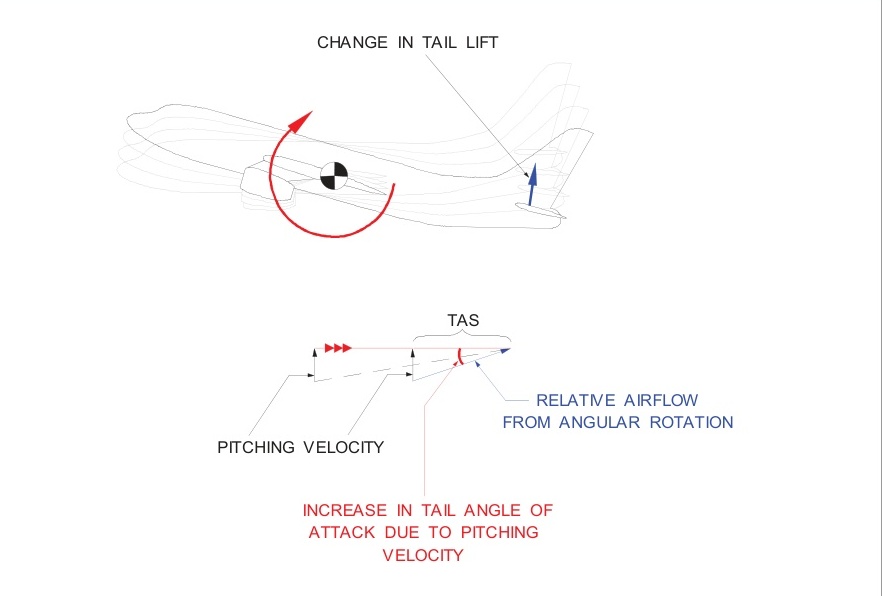 CHANGE IN TAIL LIFT

TAS

RELATIVE AIRFLOW FROM ANGULAR ROTATION

PITCHING VELOCITY

INCREASE IN TAIL ANGLE OF ATTACK DUE TO PITCHING VELOCITY