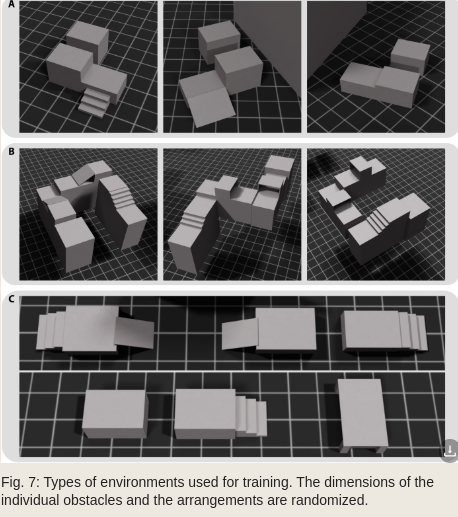 A

B

C

Fig. 7: Types of environments used for training. The dimensions of the individual obstacles and the arrangements are randomized.