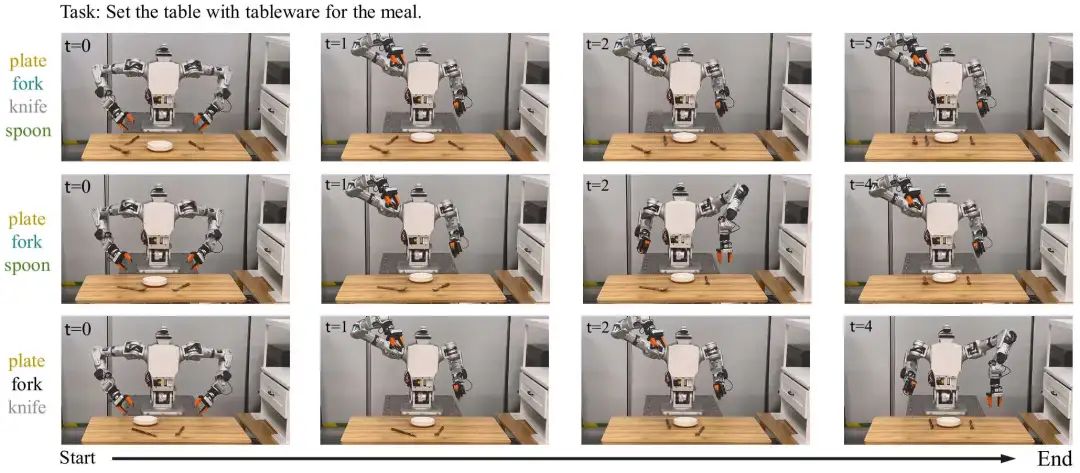 Task: Set the table with tableware for the meal.

plate
fork
knife
spoon

t=0

t=1

t=2

t=5

plate
fork
spoon

t=0

t=1

t=2

t=4

plate
fork
knife

t=0

t=1

t=2

t=4

Start

End