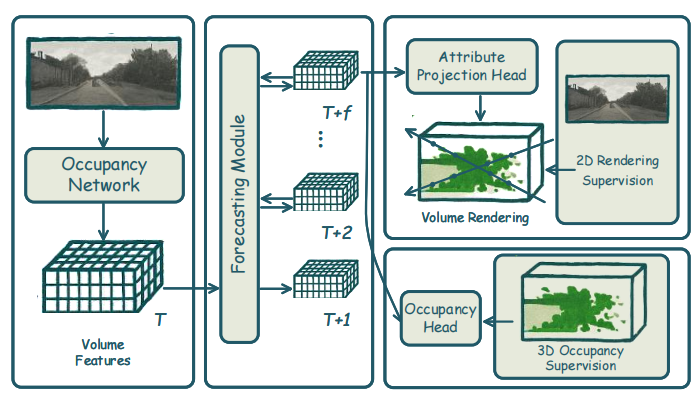 Occupancy Network

T

Volume Features

Forecasting Module

T+f

⋮

T+2

T+1

Attribute Projection Head

Volume Rendering

2D Rendering Supervision

Occupancy Head

3D Occupancy Supervision