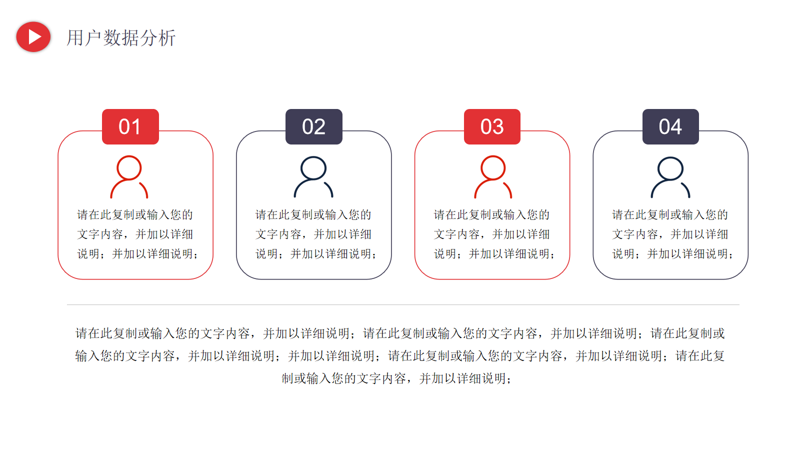 用户数据分析

01

请在此复制或输入您的文字内容，并加以详细说明；并加以详细说明；

02

请在此复制或输入您的文字内容，并加以详细说明；并加以详细说明；

03

请在此复制或输入您的文字内容，并加以详细说明；并加以详细说明；

04

请在此复制或输入您的文字内容，并加以详细说明；并加以详细说明；

请在此复制或输入您的文字内容，并加以详细说明；请在此复制或输入您的文字内容，并加以详细说明；请在此复制或输入您的文字内容，并加以详细说明；并加以详细说明；请在此复制或输入您的文字内容，并加以详细说明；请在此复制或输入您的文字内容，并加以详细说明；