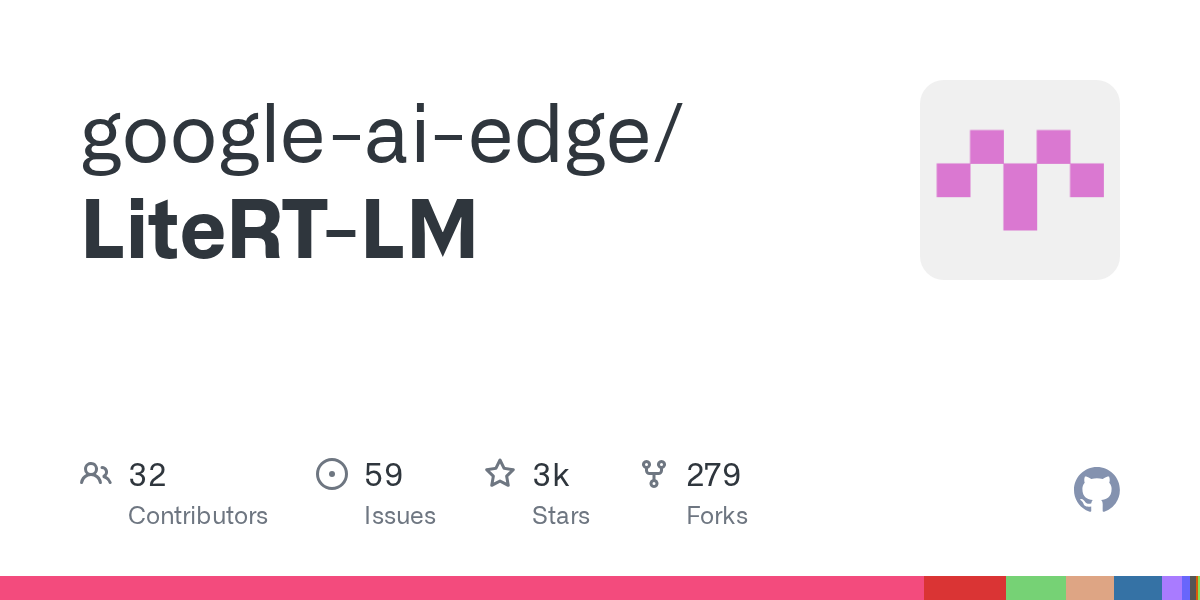 google-ai-edge/
LiteRT-LM

32
Contributors

59
Issues

3k
Stars

279
Forks