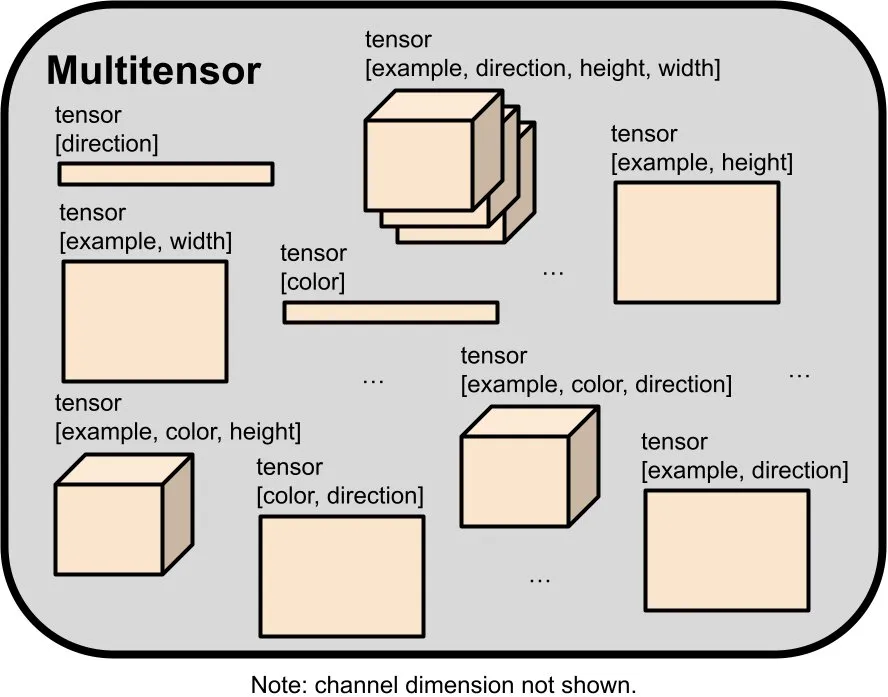 Multitensor

tensor
[example, direction, height, width]

tensor
[direction]

tensor
[example, height]

tensor
[example, width]

tensor
[color]

...

...

tensor
[example, color, direction]

...

tensor
[example, color, height]

tensor
[color, direction]

tensor
[example, direction]

...

Note: channel dimension not shown.