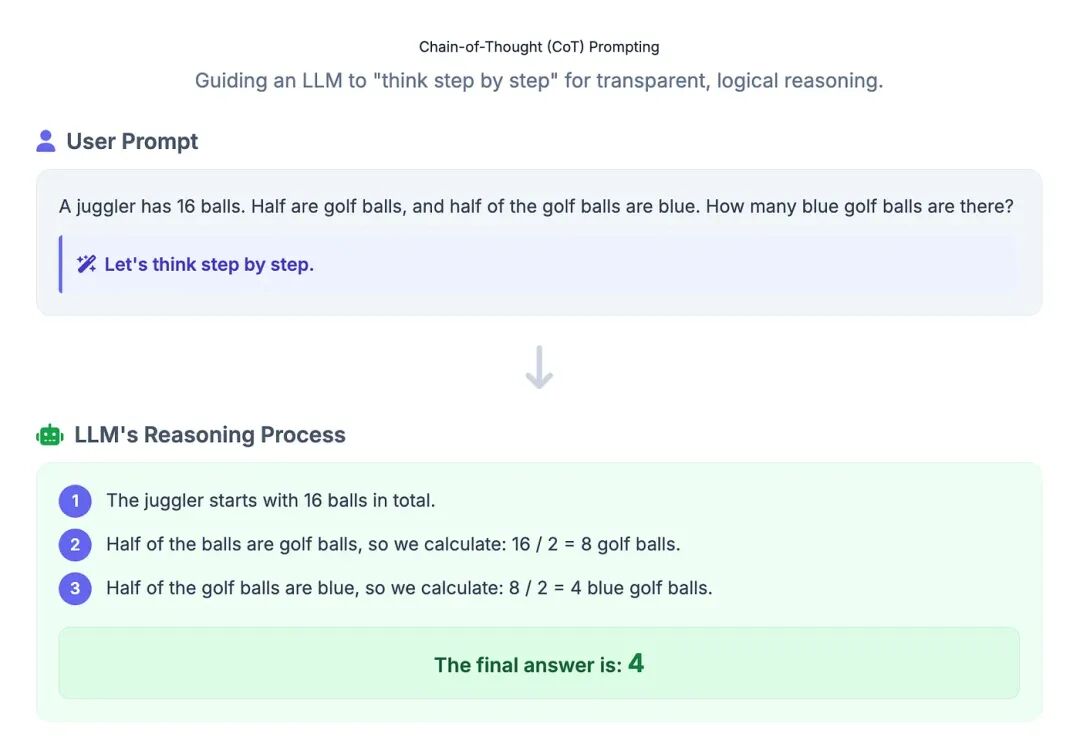 Chain-of-Thought (CoT) Prompting

Guiding an LLM to "think step by step" for transparent, logical reasoning.

User Prompt

A juggler has 16 balls. Half are golf balls, and half of the golf balls are blue. How many blue golf balls are there?

Let's think step by step.

LLM's Reasoning Process

1 The juggler starts with 16 balls in total.

2 Half of the balls are golf balls, so we calculate: 16 / 2 = 8 golf balls.

3 Half of the golf balls are blue, so we calculate: 8 / 2 = 4 blue golf balls.

The final answer is: 4