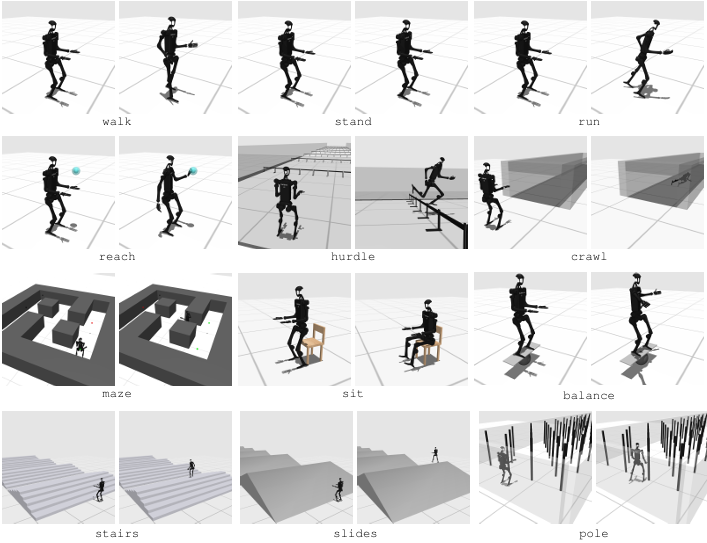 walk

stand

run

reach

hurdle

crawl

maze

sit

balance

stairs

slides

pole