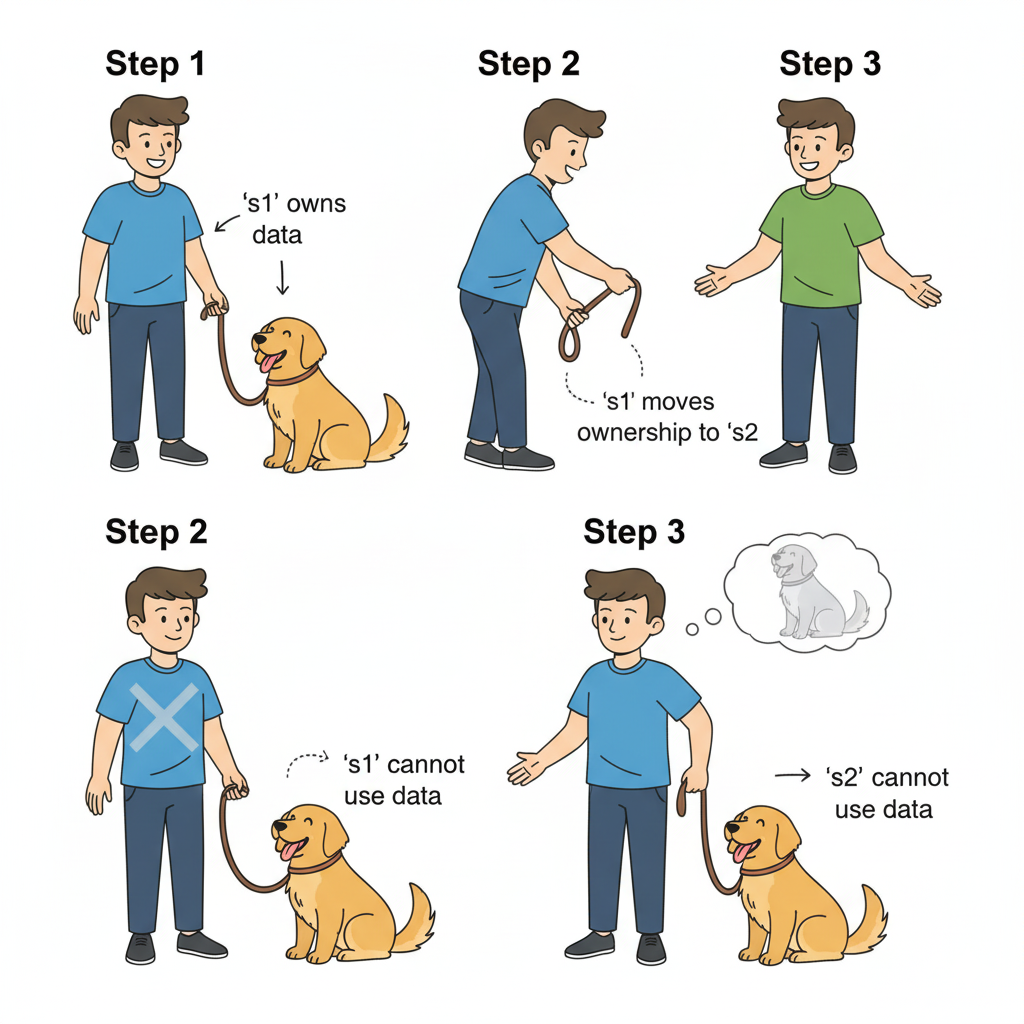 Step 1

's1' owns data

Step 2

's1' moves ownership to 's2

Step 3

Step 2

's1' cannot use data

Step 3

's2' cannot use data