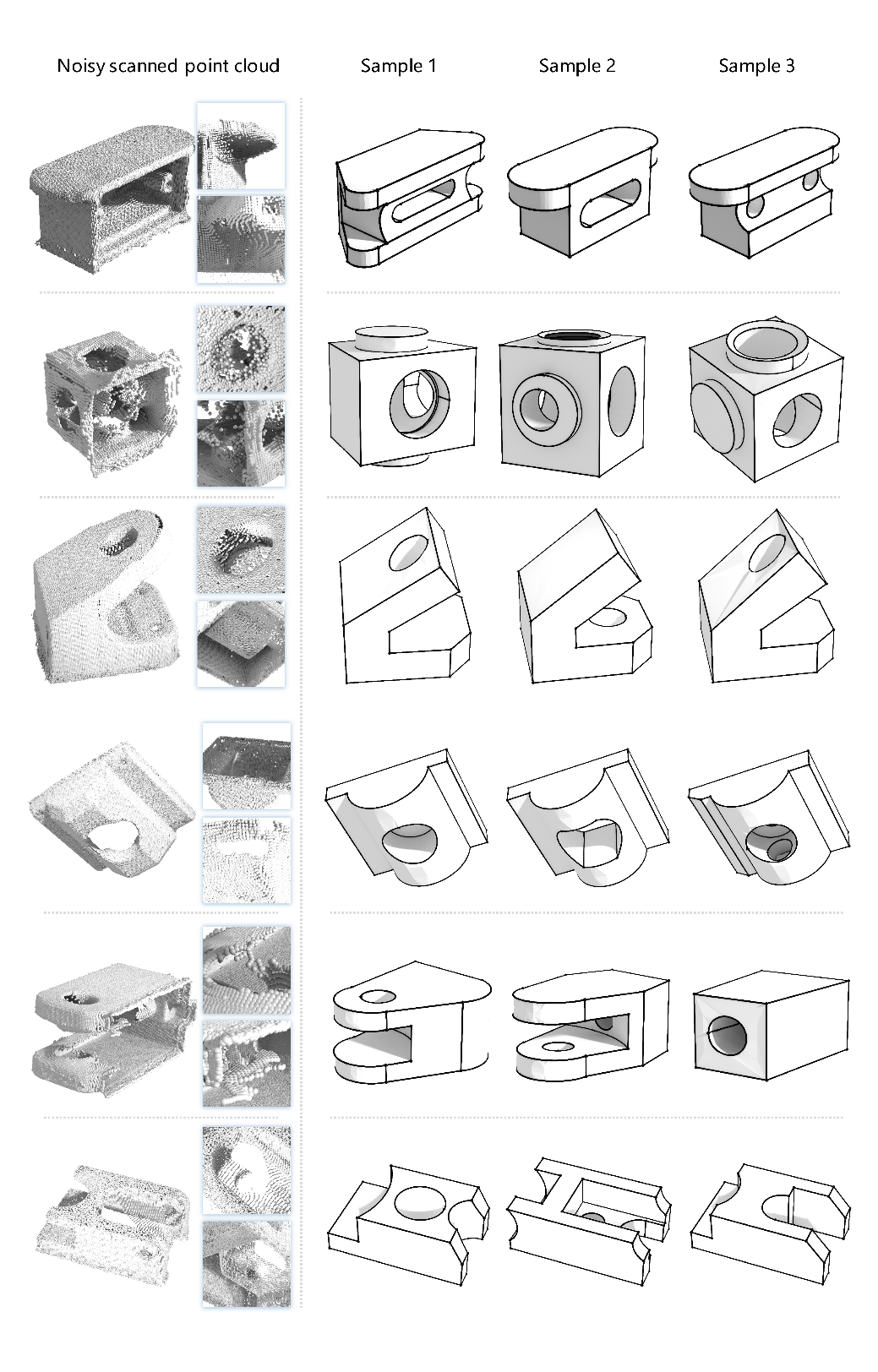 Noisy scanned point cloud

Sample 1

Sample 2

Sample 3