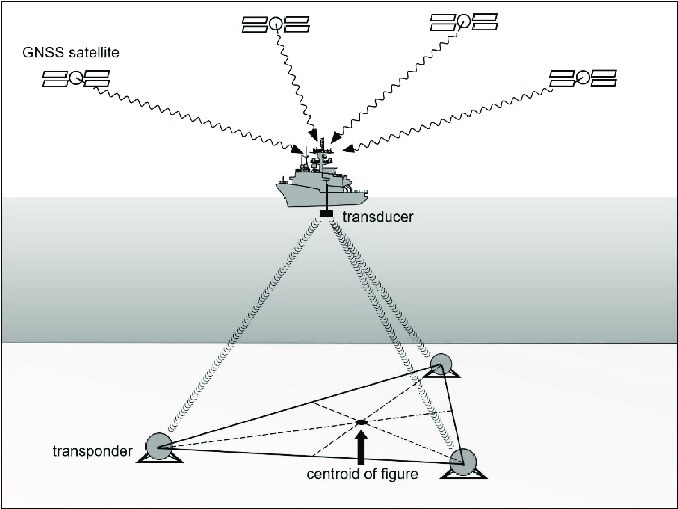 GNSS satellite

transducer

transponder

centroid of figure