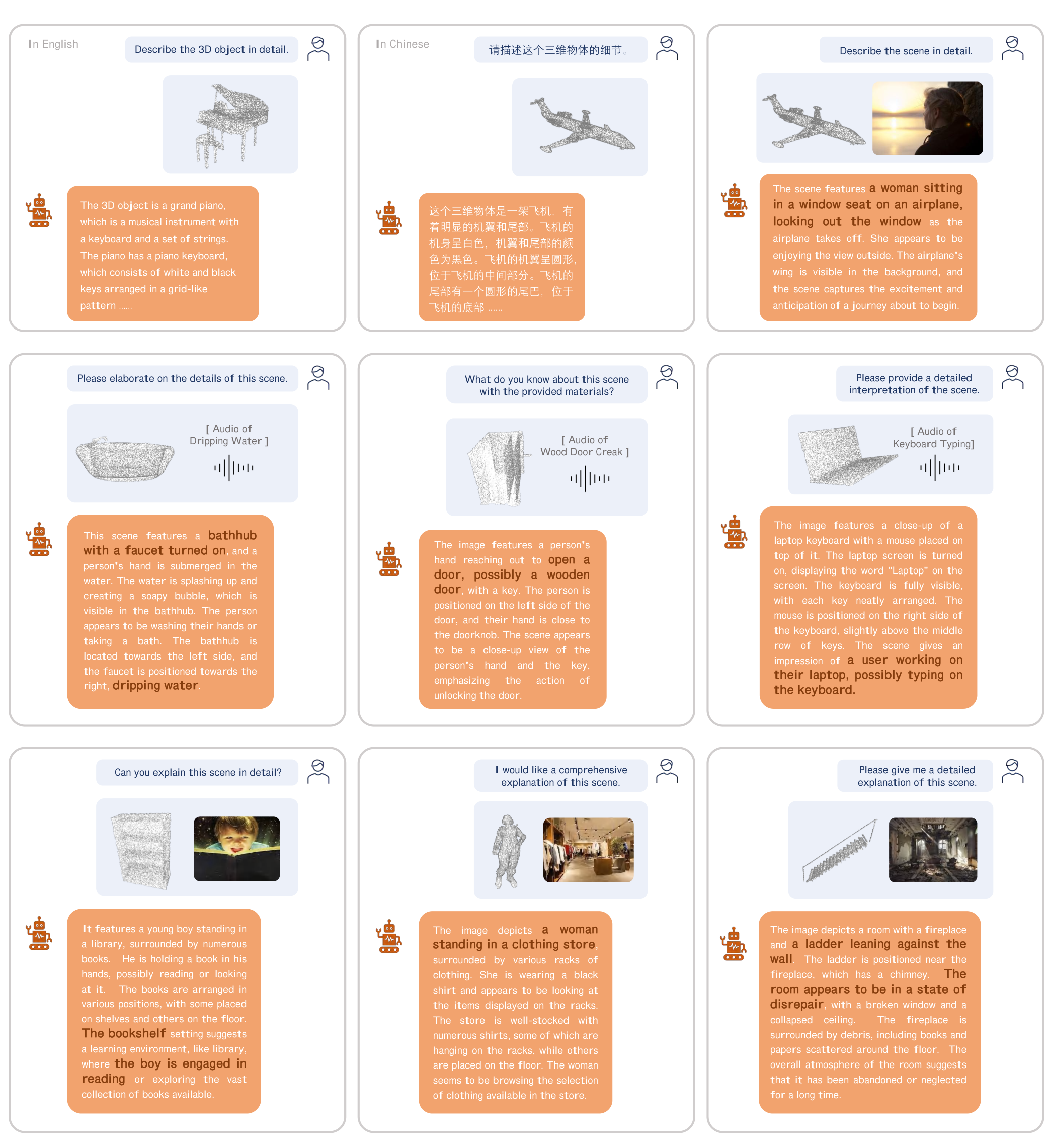 In English

Describe the 3D object in detail.

The 3D object is a grand piano, which is a musical instrument with a keyboard and a set of strings. The piano has a piano keyboard, which consists of white and black keys arranged in a grid-like pattern ......

In Chinese

请描述这个三维物体的细节。

这个三维物体是一架飞机，有着明显的机翼和尾部。飞机的机身呈白色，机翼和尾部的颜色为黑色。飞机的机翼呈圆形，位于飞机的中间部分。飞机的尾部有一个圆形的尾巴，位于飞机的底部 ......

Describe the scene in detail.

The scene features a woman sitting in a window seat on an airplane, looking out the window as the airplane takes off. She appears to be enjoying the view outside. The airplane's wing is visible in the background, and the scene captures the excitement and anticipation of a journey about to begin.

Please elaborate on the details of this scene.

[ Audio of Dripping Water ]

This scene features a bathhub with a faucet turned on, and a person's hand is submerged in the water. The water is splashing up and creating a soapy bubble, which is visible in the bathhub. The person appears to be washing their hands or taking a bath. The bathhub is located towards the left side, and the faucet is positioned towards the right, dripping water.

What do you know about this scene with the provided materials?

[ Audio of Wood Door Creak ]

The image features a person's hand reaching out to open a door, possibly a wooden door, with a key. The person is positioned on the left side of the door, and their hand is close to the doorknob. The scene appears to be a close-up view of the person's hand and the key, emphasizing the action of unlocking the door.

Please provide a detailed interpretation of the scene.

[ Audio of Keyboard Typing]

The image features a close-up of a laptop keyboard with a mouse placed on top of it. The laptop screen is turned on, displaying the word "Laptop" on the screen. The keyboard is fully visible, with each key neatly arranged. The mouse is positioned on the right side of the keyboard, slightly above the middle row of keys. The scene gives an impression of a user working on their laptop, possibly typing on the keyboard.

Can you explain this scene in detail?

It features a young boy standing in a library, surrounded by numerous books. He is holding a book in his hands, possibly reading or looking at it. The books are arranged in various positions, with some placed on shelves and others on the floor. The bookshelf setting suggests a learning environment, like library, where the boy is engaged in reading or exploring the vast collection of books available.

I would like a comprehensive explanation of this scene.

The image depicts a woman standing in a clothing store, surrounded by various racks of clothing. She is wearing a black shirt and appears to be looking at the items displayed on the racks. The store is well-stocked with numerous shirts, some of which are hanging on the racks, while others are placed on the floor. The woman seems to be browsing the selection of clothing available in the store.

Please give me a detailed explanation of this scene.

The image depicts a room with a fireplace and a ladder leaning against the wall. The ladder is positioned near the fireplace, which has a chimney. The room appears to be in a state of disrepair, with a broken window and a collapsed ceiling. The fireplace is surrounded by debris, including books and papers scattered around the floor. The overall atmosphere of the room suggests that it has been abandoned or neglected for a long time.