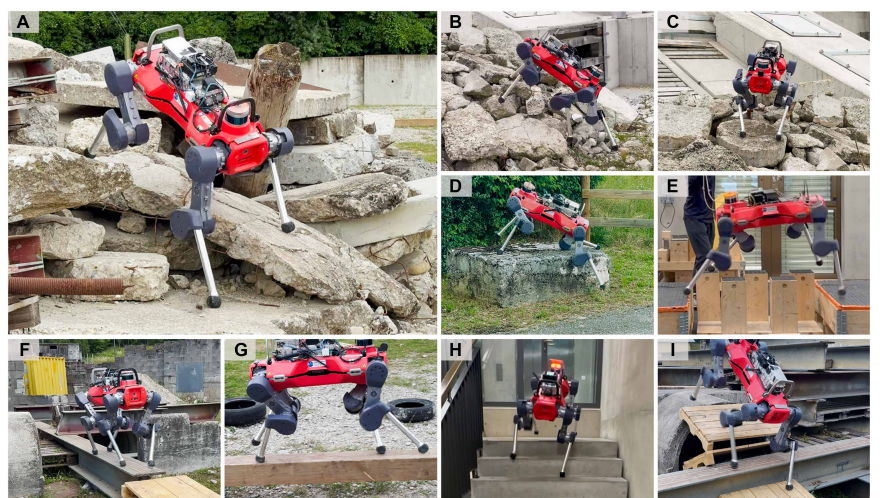 A
B
C
D
E
F
G
H
I