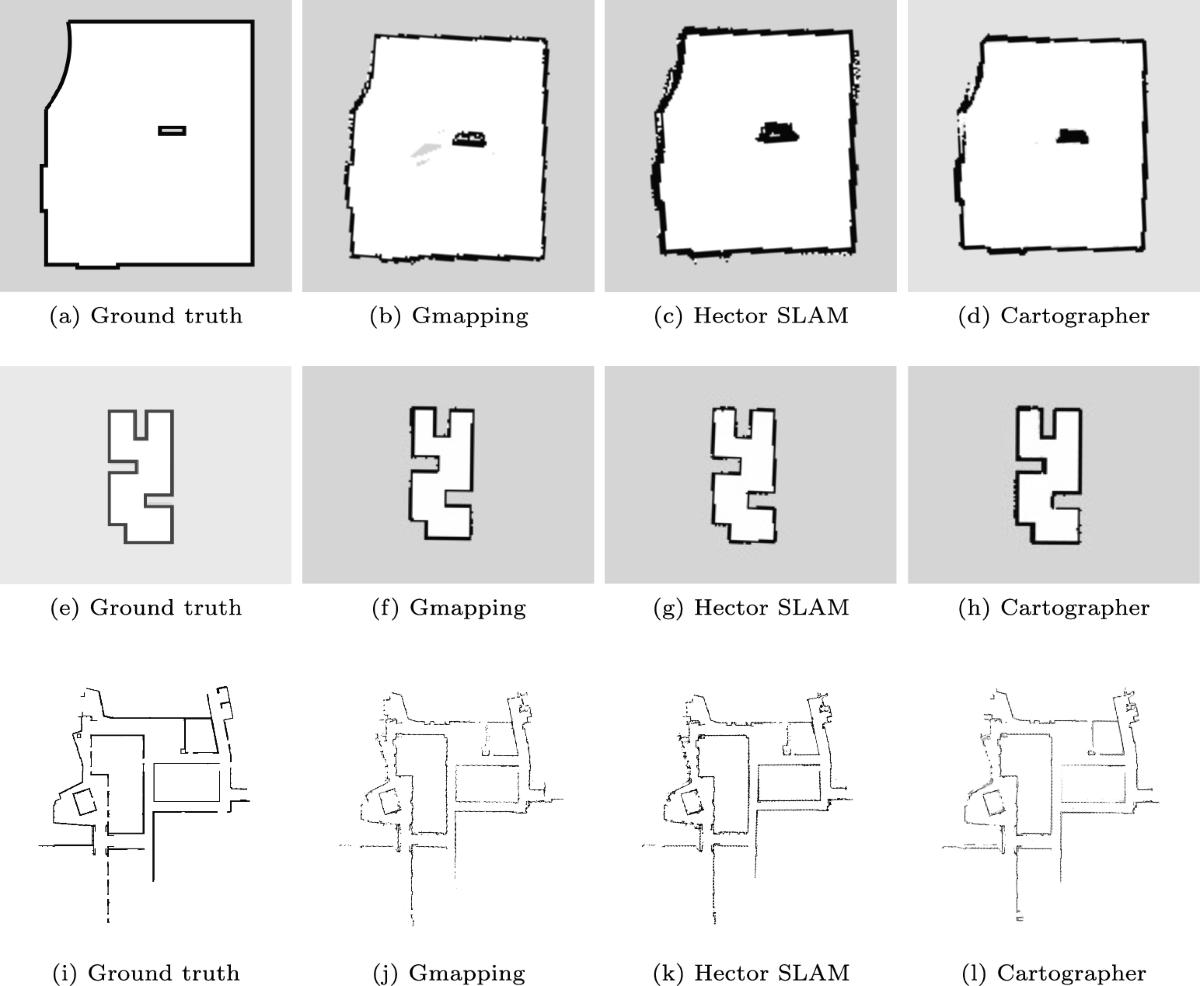 (a) Ground truth

(b) Gmapping

(c) Hector SLAM

(d) Cartographer

(e) Ground truth

(f) Gmapping

(g) Hector SLAM

(h) Cartographer

(i) Ground truth

(j) Gmapping

(k) Hector SLAM

(l) Cartographer