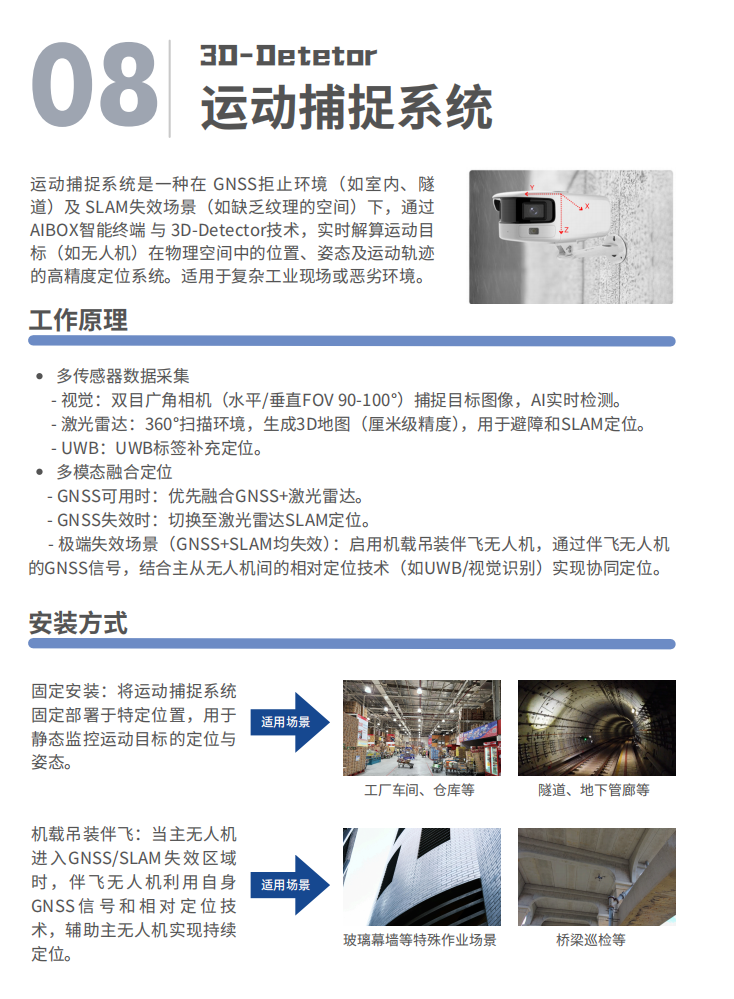 08

3D-Detetor

运动捕捉系统

运动捕捉系统是一种在 GNSS拒止环境（如室内、隧道）及 SLAM失效场景（如缺乏纹理的空间）下，通过AIBOX智能终端 与 3D-Detector技术，实时解算运动目标（如无人机）在物理空间中的位置、姿态及运动轨迹的高精度定位系统。适用于复杂工业现场或恶劣环境。

Y
X
Z

工作原理

• 多传感器数据采集
- 视觉：双目广角相机（水平/垂直FOV 90-100°）捕捉目标图像，AI实时检测。
- 激光雷达：360°扫描环境，生成3D地图（厘米级精度），用于避障和SLAM定位。
- UWB：UWB标签补充定位。

• 多模态融合定位
- GNSS可用时：优先融合GNSS+激光雷达。
- GNSS失效时：切换至激光雷达SLAM定位。
- 极端失效场景（GNSS+SLAM均失效）：启用机载吊装伴飞无人机，通过伴飞无人机的GNSS信号，结合主从无人机间的相对定位技术（如UWB/视觉识别）实现协同定位。

安装方式

固定安装：将运动捕捉系统固定部署于特定位置，用于静态监控运动目标的定位与姿态。

适用场景

工厂车间、仓库等

隧道、地下管廊等

机载吊装伴飞：当主无人机进入GNSS/SLAM失效区域时，伴飞无人机利用自身GNSS信号和相对定位技术，辅助主无人机实现持续定位。

适用场景

玻璃幕墙等特殊作业场景

桥梁巡检等