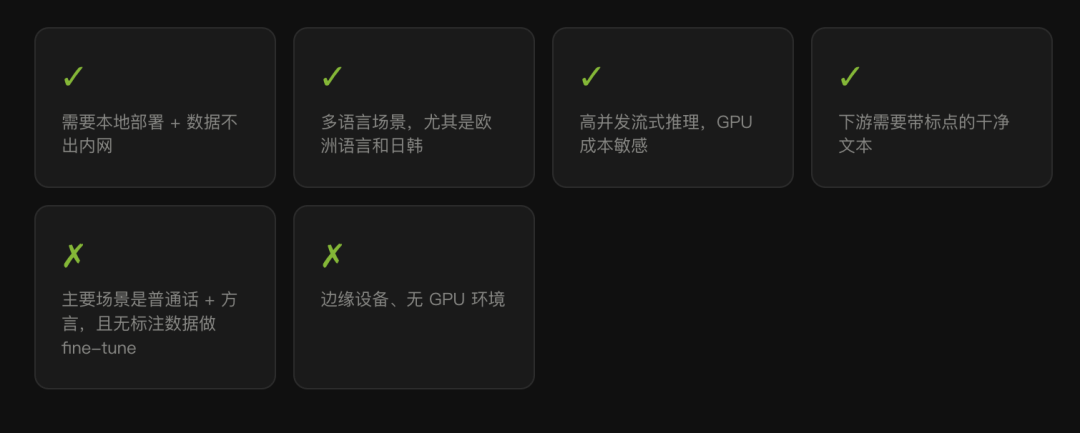 ✓

需要本地部署 + 数据不出内网

✓

多语言场景，尤其是欧洲语言和日韩

✓

高并发流式推理，GPU 成本敏感

✓

下游需要带标点的干净文本

✗

主要场景是普通话 + 方言，且无标注数据做 fine-tune

✗

边缘设备、无 GPU 环境