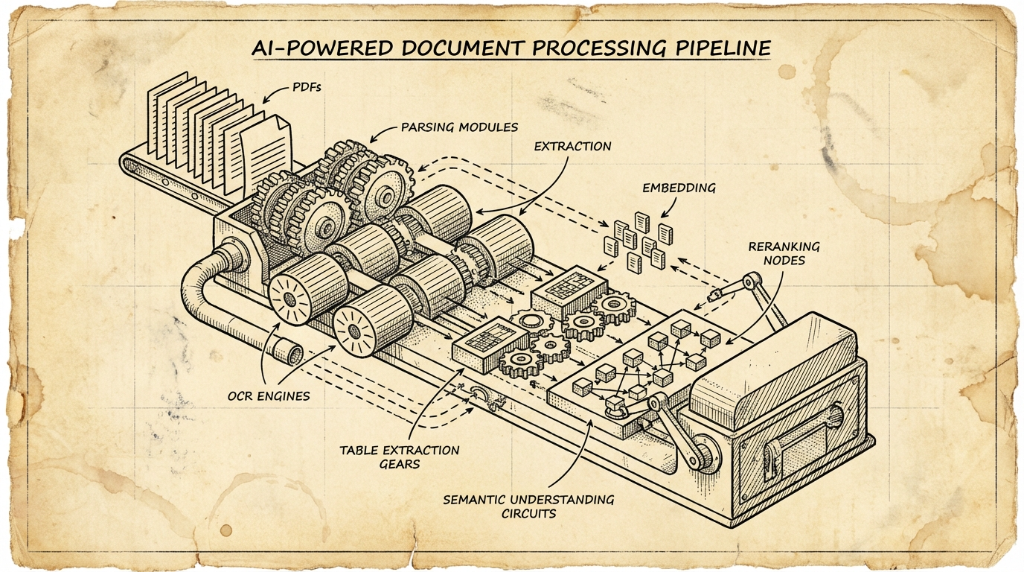 AI-POWERED DOCUMENT PROCESSING PIPELINE

PDFs

PARSING MODULES

EXTRACTION

EMBEDDING

RERANKING NODES

OCR ENGINES

TABLE EXTRACTION GEARS

SEMANTIC UNDERSTANDING CIRCUITS