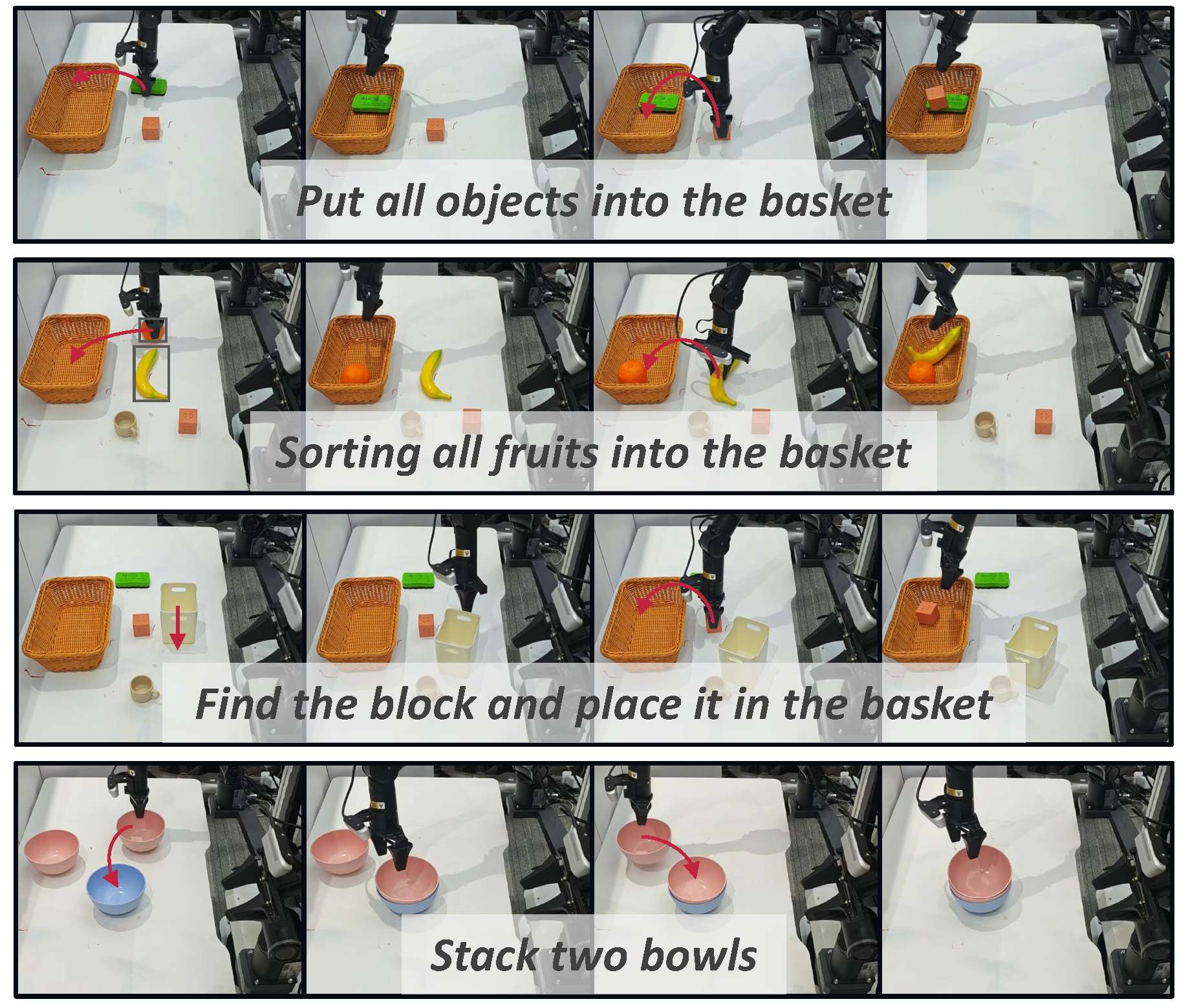 Put all objects into the basket

Sorting all fruits into the basket

Find the block and place it in the basket

Stack two bowls