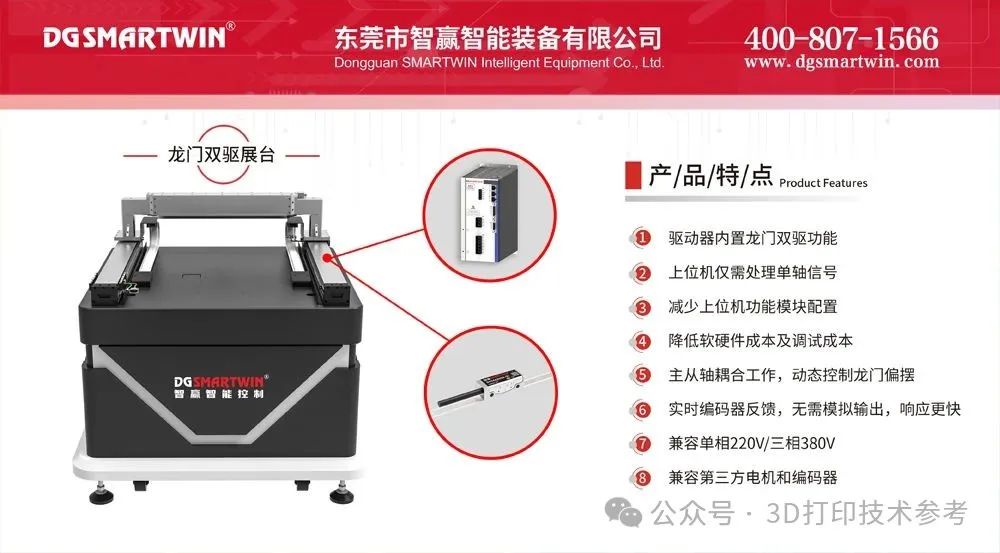 DGSMARTWIN®

东莞市智赢智能装备有限公司
Dongguan SMARTWIN Intelligent Equipment Co., Ltd.

400-807-1566
www.dgsmartwin.com

龙门双驱展台

DGSMARTWIN®
智赢智能控制

产/品/特/点 Product Features

1 驱动器内置龙门双驱功能
2 上位机仅需处理单轴信号
3 减少上位机功能模块配置
4 降低软硬件成本及调试成本
5 主从轴耦合工作，动态控制龙门偏摆
6 实时编码器反馈，无需模拟输出，响应更快
7 兼容单相220V/三相380V
8 兼容第三方电机和编码器

公众号 · 3D打印技术参考