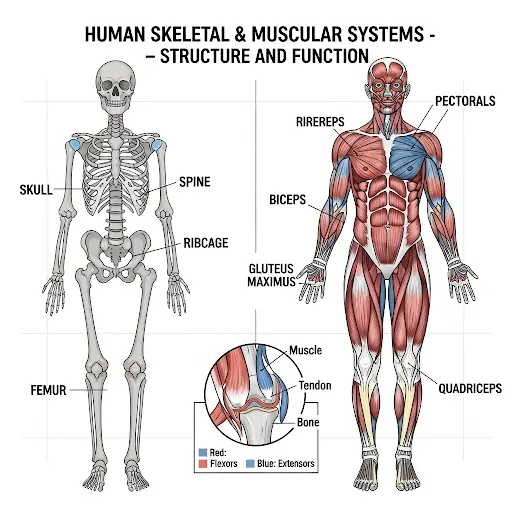 HUMAN SKELETAL & MUSCULAR SYSTEMS -
– STRUCTURE AND FUNCTION

SKULL
SPINE
RIBCAGE
FEMUR

RIREREPS
PECTORALS
BICEPS
GLUTEUS MAXIMUS
QUADRICEPS

Muscle
Tendon
Bone

Red:
Flexors
Blue: Extensors