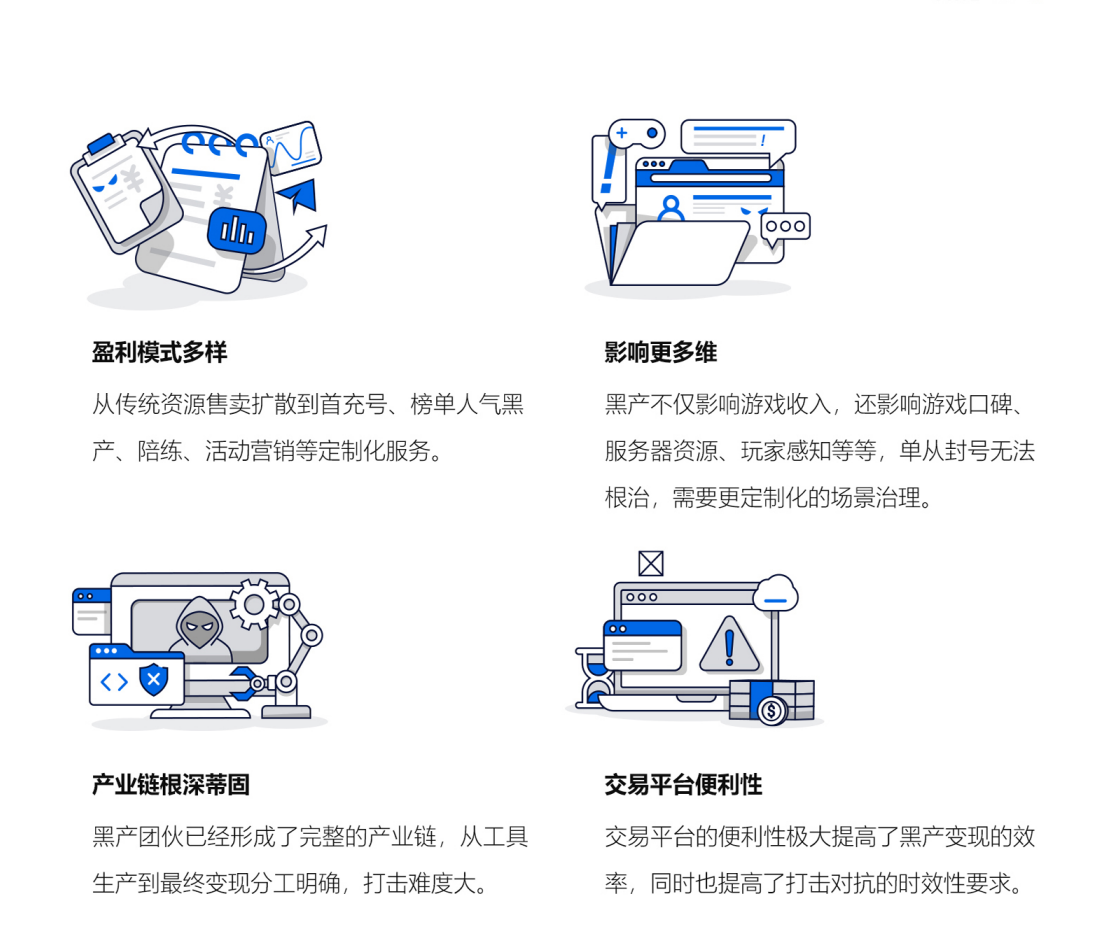 盈利模式多样

从传统资源售卖扩散到首充号、榜单人气黑产、陪练、活动营销等定制化服务。

影响更多维

黑产不仅影响游戏收入，还影响游戏口碑、服务器资源、玩家感知等等，单从封号无法根治，需要更定制化的场景治理。

产业链根深蒂固

黑产团伙已经形成了完整的产业链，从工具生产到最终变现分工明确，打击难度大。

交易平台便利性

交易平台的便利性极大提高了黑产变现的效率，同时也提高了打击对抗的时效性要求。