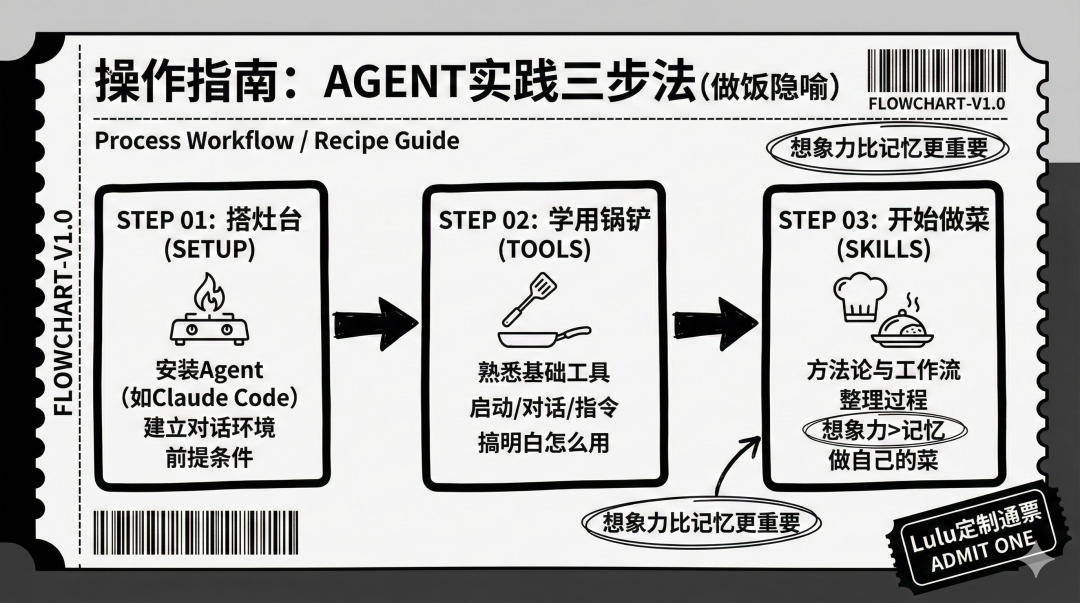 操作指南：AGENT实践三步法(做饭隐喻)

FLOWCHART-V1.0

Process Workflow / Recipe Guide

想象力比记忆更重要

FLOWCHART-V1.0

STEP 01: 搭灶台
(SETUP)

安装Agent
(如Claude Code)
建立对话环境
前提条件

STEP 02: 学用锅铲
(TOOLS)

熟悉基础工具
启动/对话/指令
搞明白怎么用

STEP 03: 开始做菜
(SKILLS)

方法论与工作流
整理过程
想象力>记忆
做自己的菜

想象力比记忆更重要

Lulu定制通票
ADMIT ONE