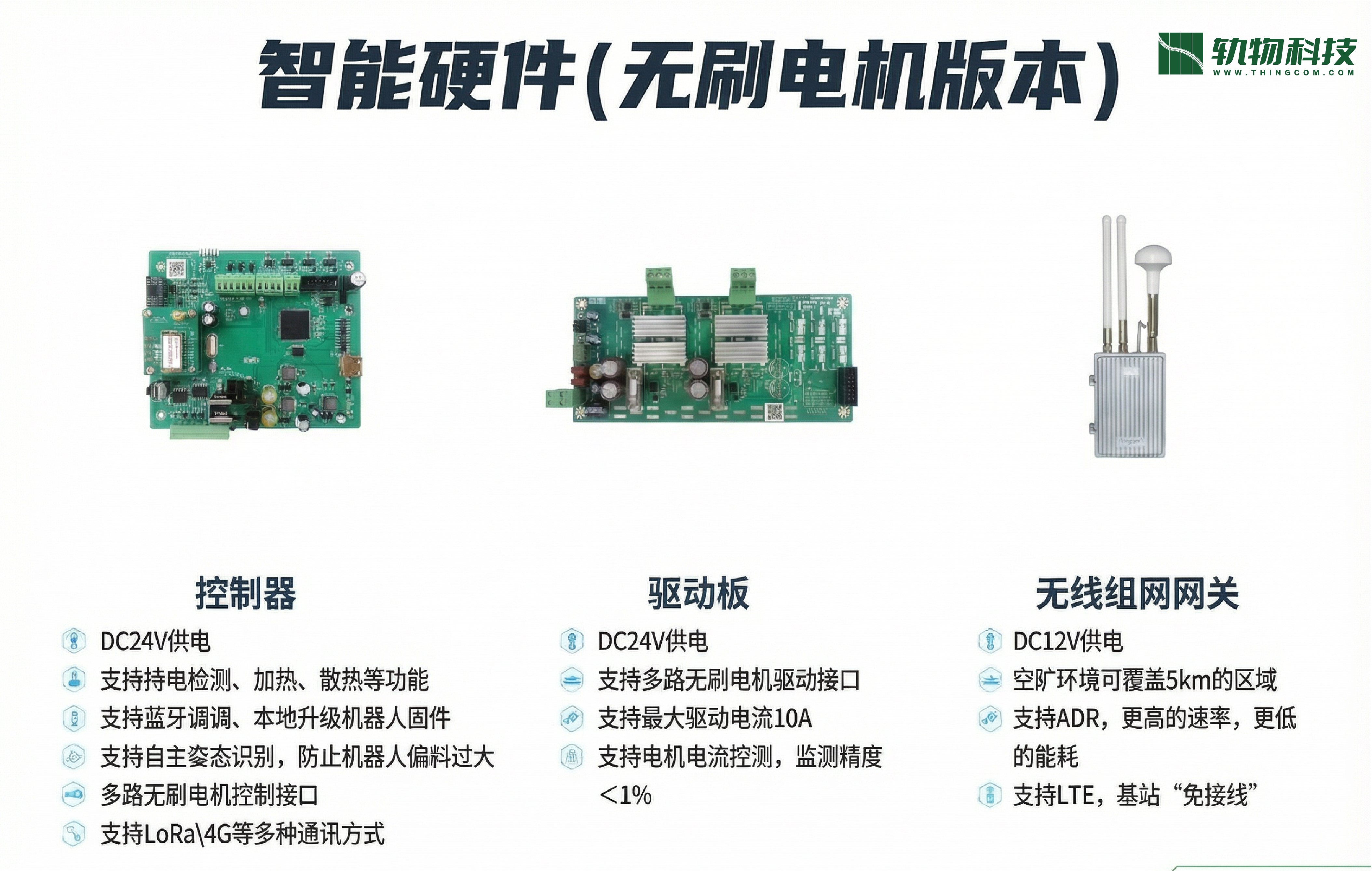 智能硬件（无刷电机版本）

轨物科技
WWW.THINGCOM.COM

控制器

DC24V供电

支持持电检测、加热、散热等功能

支持蓝牙调调、本地升级机器人固件

支持自主姿态识别，防止机器人偏料过大

多路无刷电机控制接口

支持LoRa\4G等多种通讯方式

驱动板

DC24V供电

支持多路无刷电机驱动接口

支持最大驱动电流10A

支持电机电流控测，监测精度<1%

无线组网网关

DC12V供电

空旷环境可覆盖5km的区域

支持ADR，更高的速率，更低的能耗

支持LTE，基站“免接线”