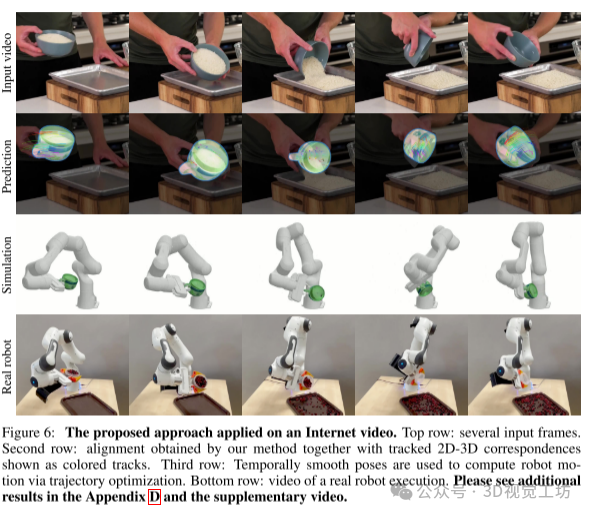 Input video

Prediction

Simulation

Real robot

Figure 6: **The proposed approach applied on an Internet video.** Top row: several input frames. Second row: alignment obtained by our method together with tracked 2D-3D correspondences shown as colored tracks. Third row: Temporally smooth poses are used to compute robot motion via trajectory optimization. Bottom row: video of a real robot execution. **Please see additional results in the Appendix D and the supplementary video.**

公众号 · 3D视觉工坊