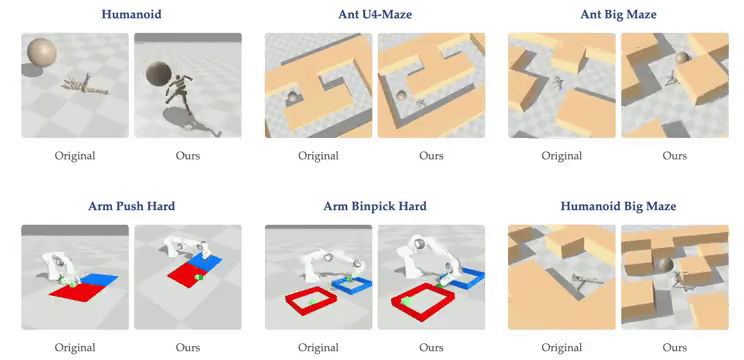 Humanoid

Original

Ours

Ant U4-Maze

Original

Ours

Ant Big Maze

Original

Ours

Arm Push Hard

Original

Ours

Arm Binpick Hard

Original

Ours

Humanoid Big Maze

Original

Ours