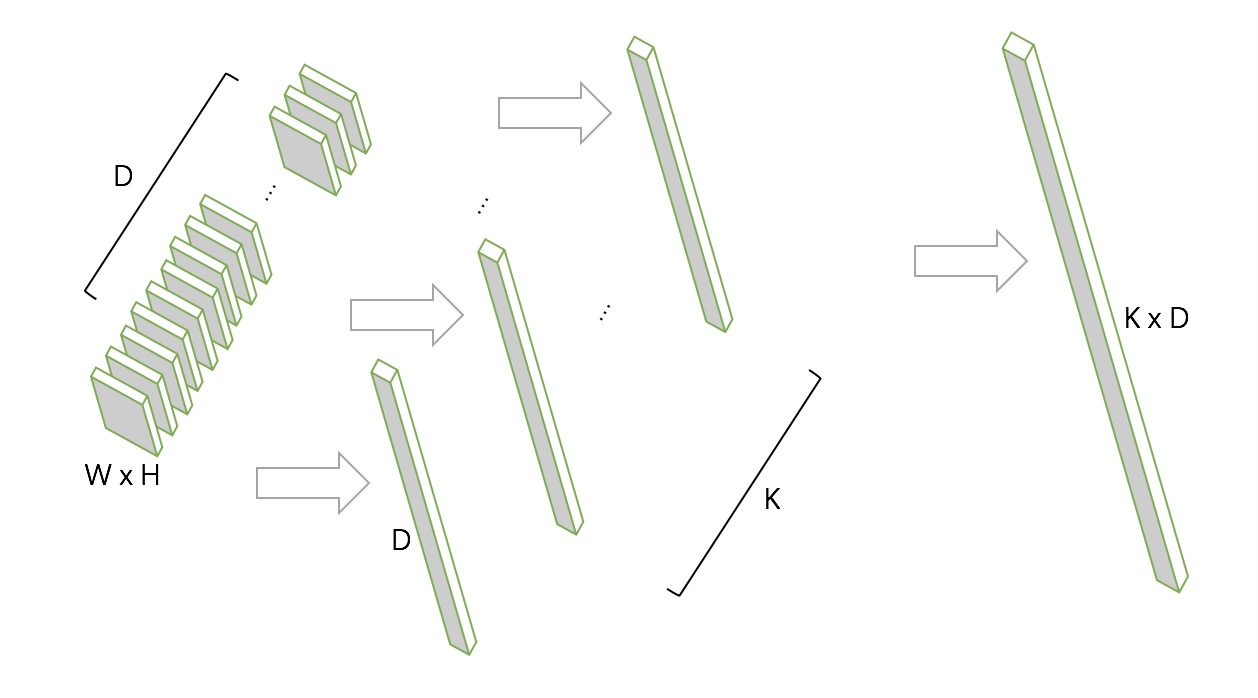 D

...

...

...

W x H

D

K

K x D