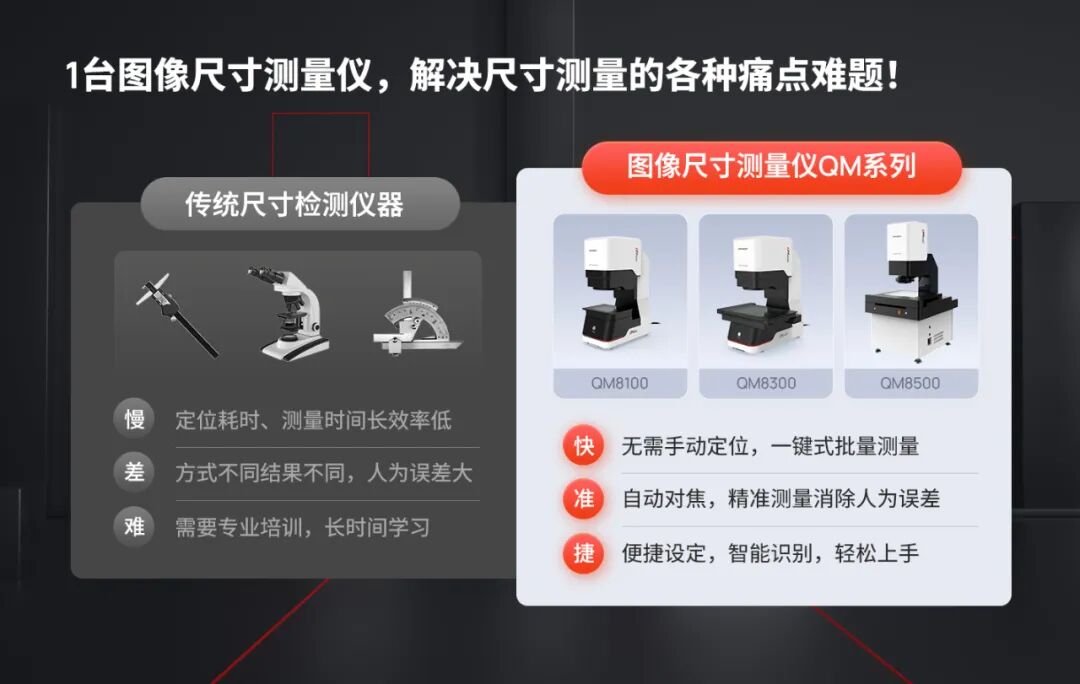 1台图像尺寸测量仪，解决尺寸测量的各种痛点难题！

传统尺寸检测仪器

慢 定位耗时、测量时间长效率低

差 方式不同结果不同，人为误差大

难 需要专业培训，长时间学习

图像尺寸测量仪QM系列

QM8100

QM8300

QM8500

快 无需手动定位，一键式批量测量

准 自动对焦，精准测量消除人为误差

捷 便捷设定，智能识别，轻松上手