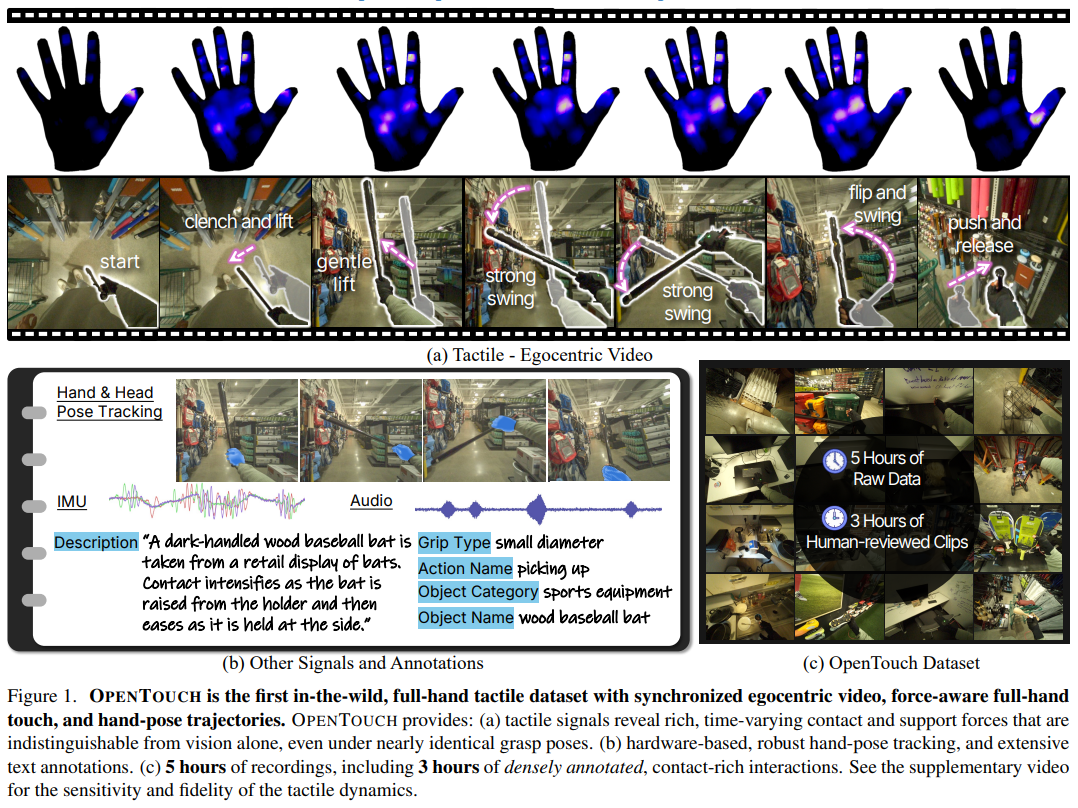 start

clench and lift

gentle lift

strong swing

strong swing

flip and swing

push and release

(a) Tactile - Egocentric Video

Hand & Head Pose Tracking

IMU

Audio

Description "A dark-handled wood baseball bat is taken from a retail display of bats. Contact intensifies as the bat is raised from the holder and then eases as it is held at the side."

Grip Type small diameter

Action Name picking up

Object Category sports equipment

Object Name wood baseball bat

(b) Other Signals and Annotations

5 Hours of Raw Data

3 Hours of Human-reviewed Clips

(c) OpenTouch Dataset

Figure 1. OPENTOUCH is the first in-the-wild, full-hand tactile dataset with synchronized egocentric video, force-aware full-hand touch, and hand-pose trajectories. OPENTOUCH provides: (a) tactile signals reveal rich, time-varying contact and support forces that are indistinguishable from vision alone, even under nearly identical grasp poses. (b) hardware-based, robust hand-pose tracking, and extensive text annotations. (c) 5 hours of recordings, including 3 hours of densely annotated, contact-rich interactions. See the supplementary video for the sensitivity and fidelity of the tactile dynamics.