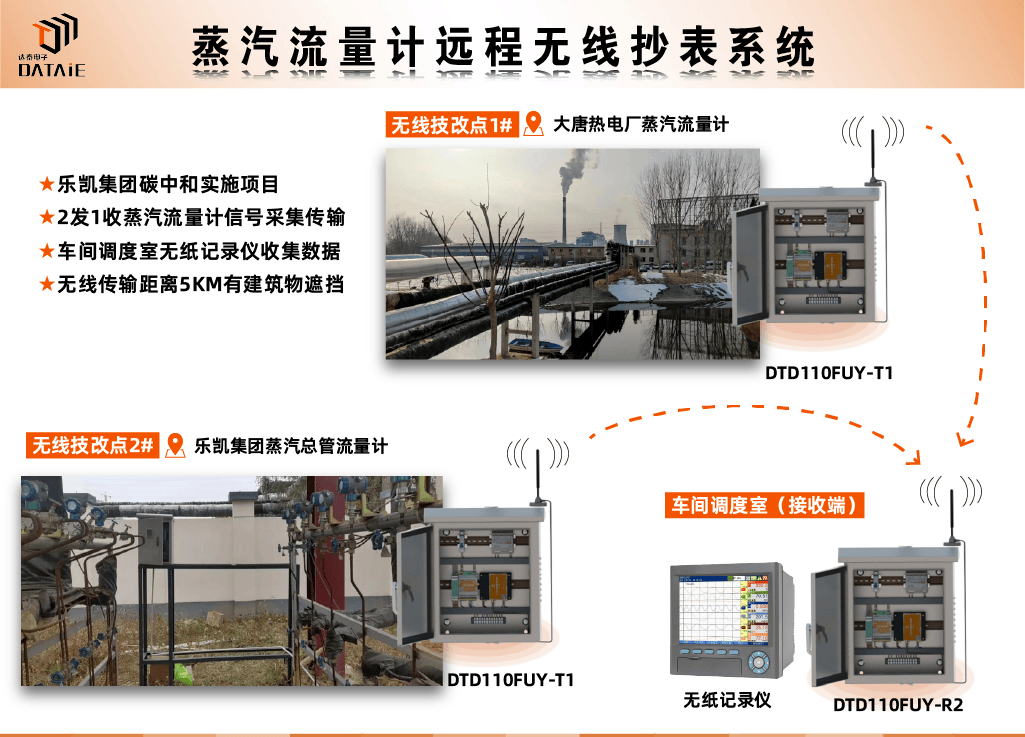 达泰电子
DATAiE

蒸汽流量计远程无线抄表系统

无线技改点1# 大唐热电厂蒸汽流量计

★乐凯集团碳中和实施项目
★2发1收蒸汽流量计信号采集传输
★车间调度室无纸记录仪收集数据
★无线传输距离5KM有建筑物遮挡

DTD110FUY-T1

无线技改点2# 乐凯集团蒸汽总管流量计

DTD110FUY-T1

车间调度室（接收端）

无纸记录仪

DTD110FUY-R2