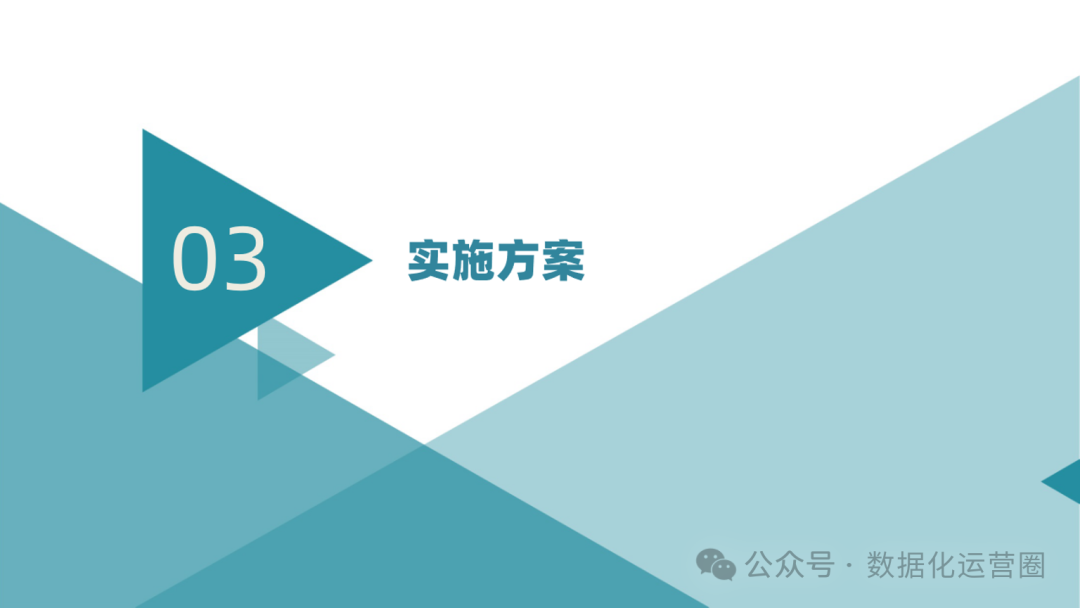 03

实施方案

公众号 · 数据化运营圈