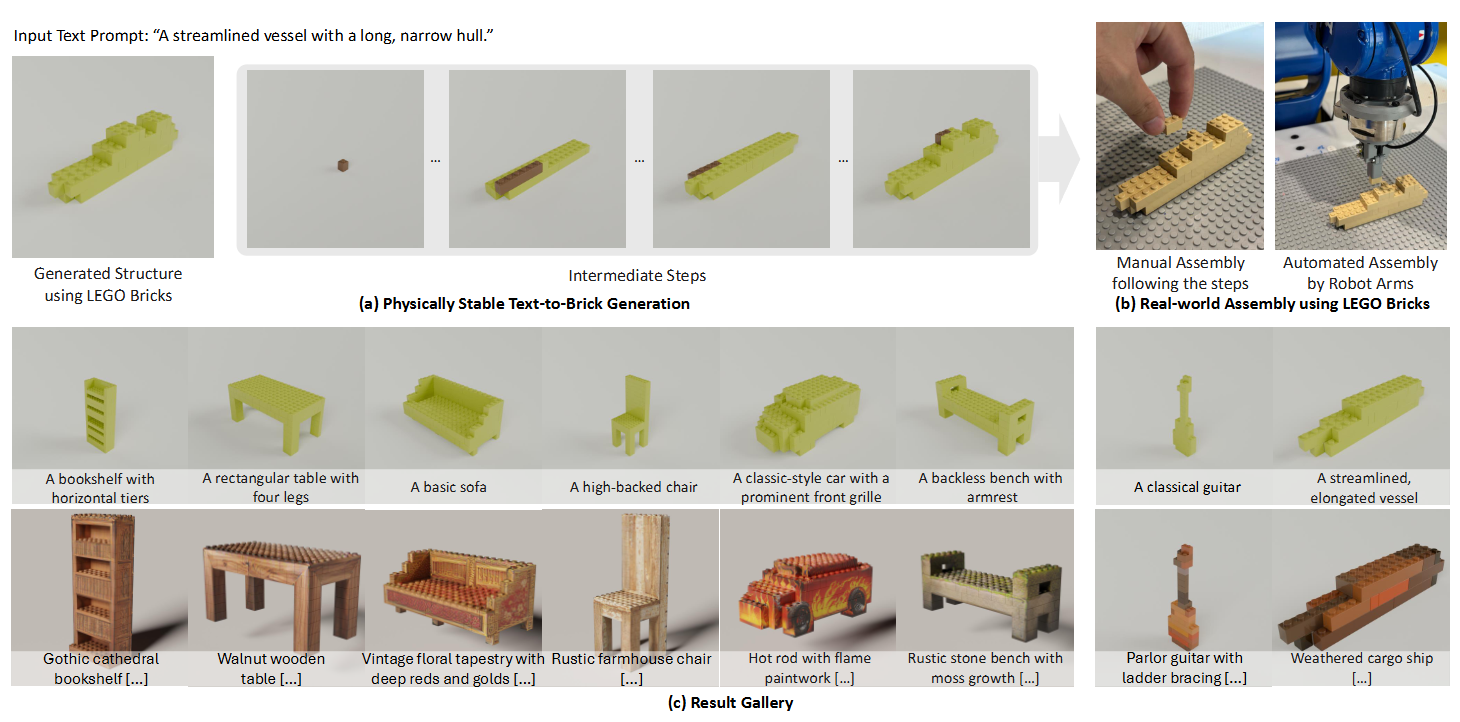 Input Text Prompt: "A streamlined vessel with a long, narrow hull."

Generated Structure using LEGO Bricks

...

...

...

Intermediate Steps

(a) Physically Stable Text-to-Brick Generation

Manual Assembly following the steps

Automated Assembly by Robot Arms

(b) Real-world Assembly using LEGO Bricks

A bookshelf with horizontal tiers

A rectangular table with four legs

A basic sofa

A high-backed chair

A classic-style car with a prominent front grille

A backless bench with armrest

A classical guitar

A streamlined, elongated vessel

Gothic cathedral bookshelf [...]

Walnut wooden table [...]

Vintage floral tapestry with deep reds and golds [...]

Rustic farmhouse chair [...]

Hot rod with flame paintwork [...]

Rustic stone bench with moss growth [...]

Parlor guitar with ladder bracing [...]

Weathered cargo ship [...]

(c) Result Gallery