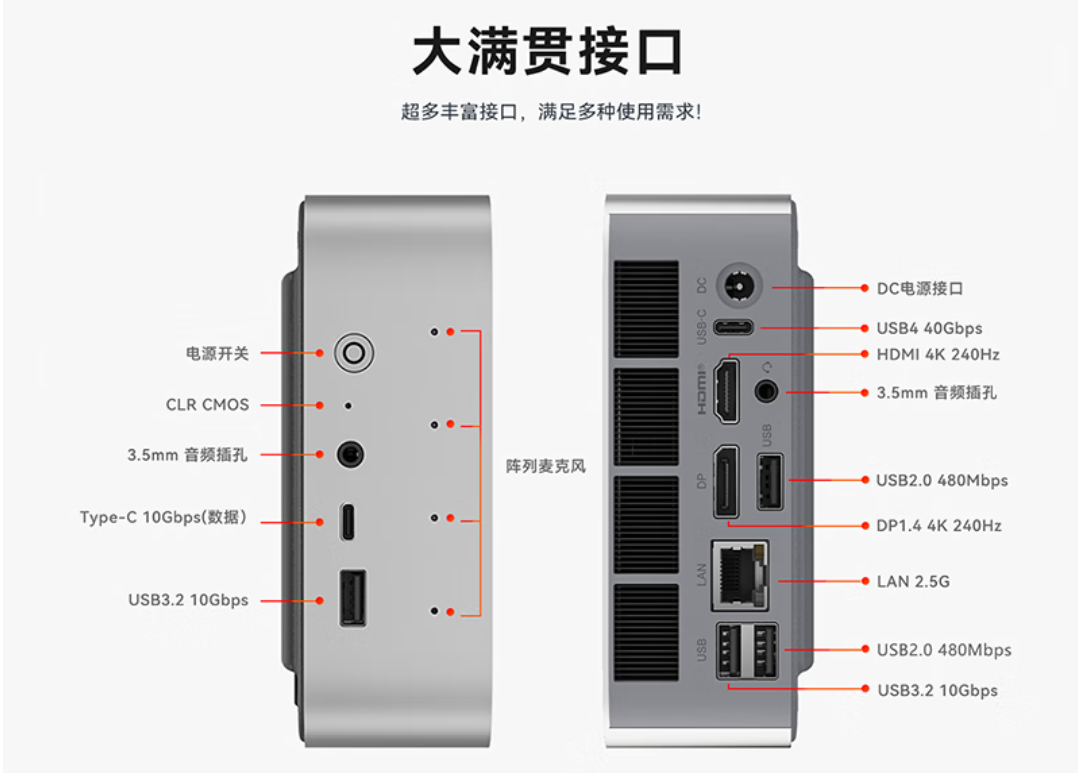 大满贯接口

超多丰富接口，满足多种使用需求!

电源开关

CLR CMOS

3.5mm 音频插孔

Type-C 10Gbps(数据)

USB3.2 10Gbps

阵列麦克风

DC

USB-C

HDMI

USB

DP

LAN

USB

DC电源接口

USB4 40Gbps

HDMI 4K 240Hz

3.5mm 音频插孔

USB2.0 480Mbps

DP1.4 4K 240Hz

LAN 2.5G

USB2.0 480Mbps

USB3.2 10Gbps