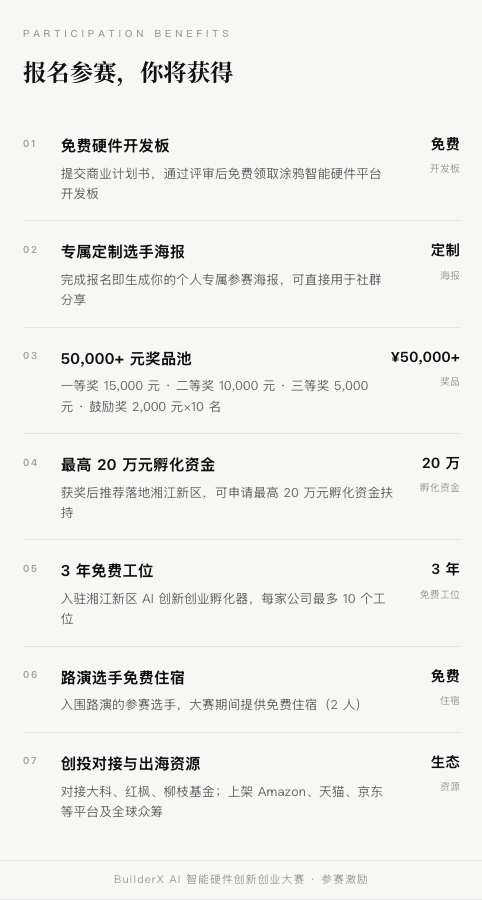 PARTICIPATION BENEFITS

报名参赛，你将获得

01

免费硬件开发板

提交商业计划书，通过评审后免费领取涂鸦智能硬件平台开发板

免费

开发板

02

专属定制选手海报

完成报名即生成你的个人专属参赛海报，可直接用于社群分享

定制

海报

03

50,000+ 元奖品池

一等奖 15,000 元 · 二等奖 10,000 元 · 三等奖 5,000 元 · 鼓励奖 2,000 元×10 名

¥50,000+

奖品

04

最高 20 万元孵化资金

获奖后推荐落地湘江新区，可申请最高 20 万元孵化资金扶持

20 万

孵化资金

05

3 年免费工位

入驻湘江新区 AI 创新创业孵化器，每家公司最多 10 个工位

3 年

免费工位

06

路演选手免费住宿

入围路演的参赛选手，大赛期间提供免费住宿（2 人）

免费

住宿

07

创投对接与出海资源

对接大科、红枫、柳枝基金；上架 Amazon、天猫、京东等平台及全球众筹

生态

资源

BuilderX AI 智能硬件创新创业大赛 · 参赛激励