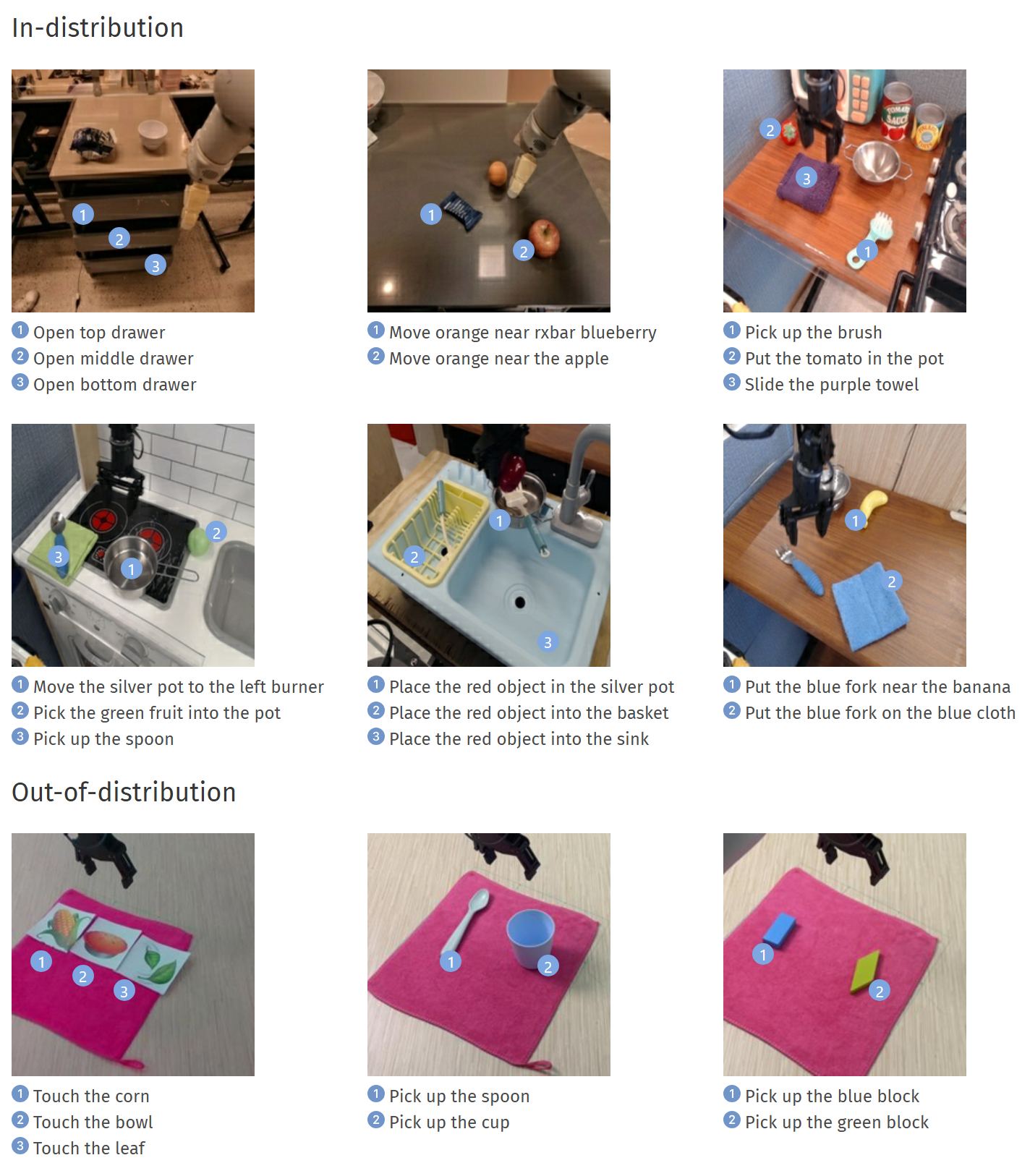 In-distribution

1
2
3

1 Open top drawer
2 Open middle drawer
3 Open bottom drawer

1
2

1 Move orange near rxbar blueberry
2 Move orange near the apple

2
3
1

1 Pick up the brush
2 Put the tomato in the pot
3 Slide the purple towel

2
3
1

1 Move the silver pot to the left burner
2 Pick the green fruit into the pot
3 Pick up the spoon

1
2
3

1 Place the red object in the silver pot
2 Place the red object into the basket
3 Place the red object into the sink

1
2

1 Put the blue fork near the banana
2 Put the blue fork on the blue cloth

Out-of-distribution

1
2
3

1 Touch the corn
2 Touch the bowl
3 Touch the leaf

1
2

1 Pick up the spoon
2 Pick up the cup

1
2

1 Pick up the blue block
2 Pick up the green block