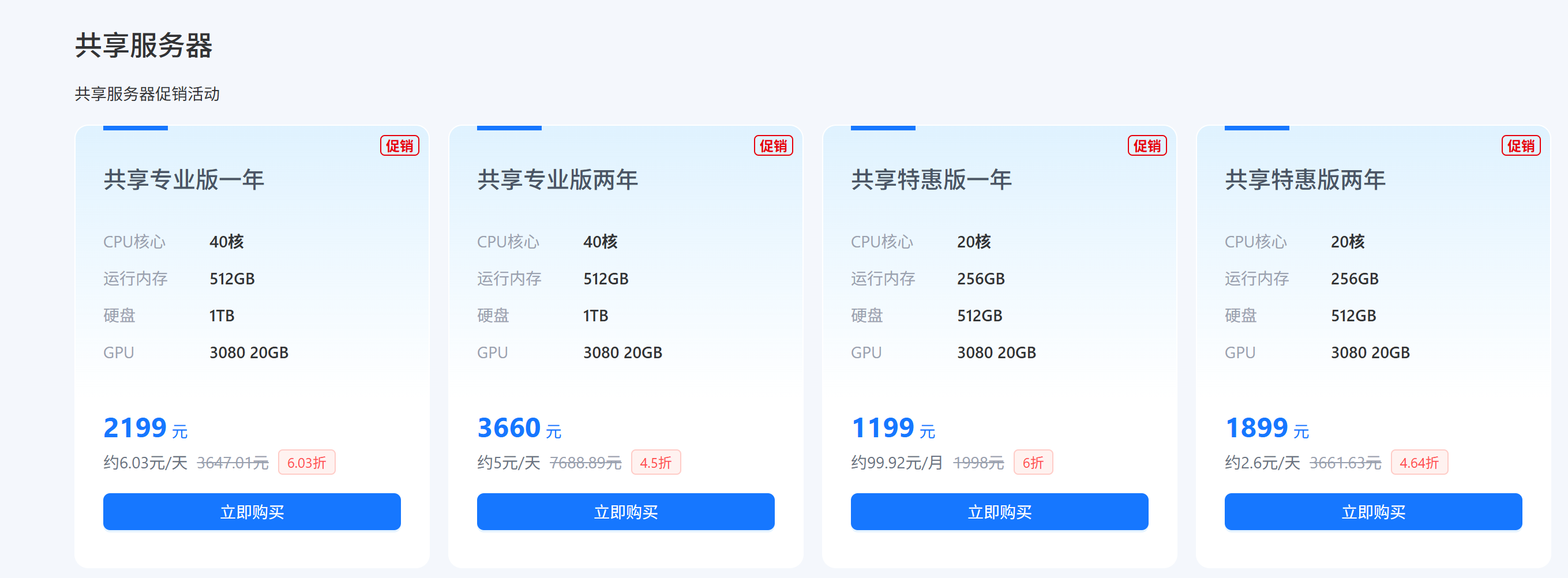 共享服务器

共享服务器促销活动

促销

共享专业版一年

CPU核心 40核
运行内存 512GB
硬盘 1TB
GPU 3080 20GB

2199 元
约6.03元/天 3647.01元 6.03折

立即购买

促销

共享专业版两年

CPU核心 40核
运行内存 512GB
硬盘 1TB
GPU 3080 20GB

3660 元
约5元/天 7688.89元 4.5折

立即购买

促销

共享特惠版一年

CPU核心 20核
运行内存 256GB
硬盘 512GB
GPU 3080 20GB

1199 元
约99.92元/月 1998元 6折

立即购买

促销

共享特惠版两年

CPU核心 20核
运行内存 256GB
硬盘 512GB
GPU 3080 20GB

1899 元
约2.6元/天 3661.63元 4.64折

立即购买