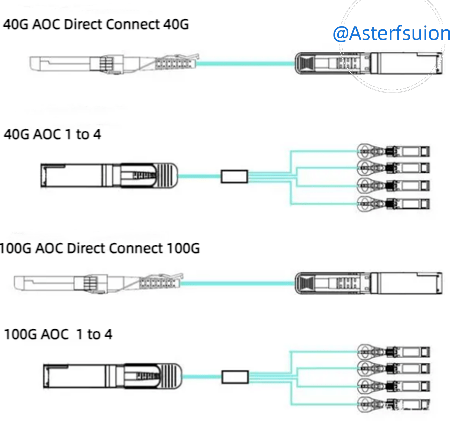 40G AOC Direct Connect 40G

@Asterfsuion

40G AOC 1 to 4

100G AOC Direct Connect 100G

100G AOC 1 to 4