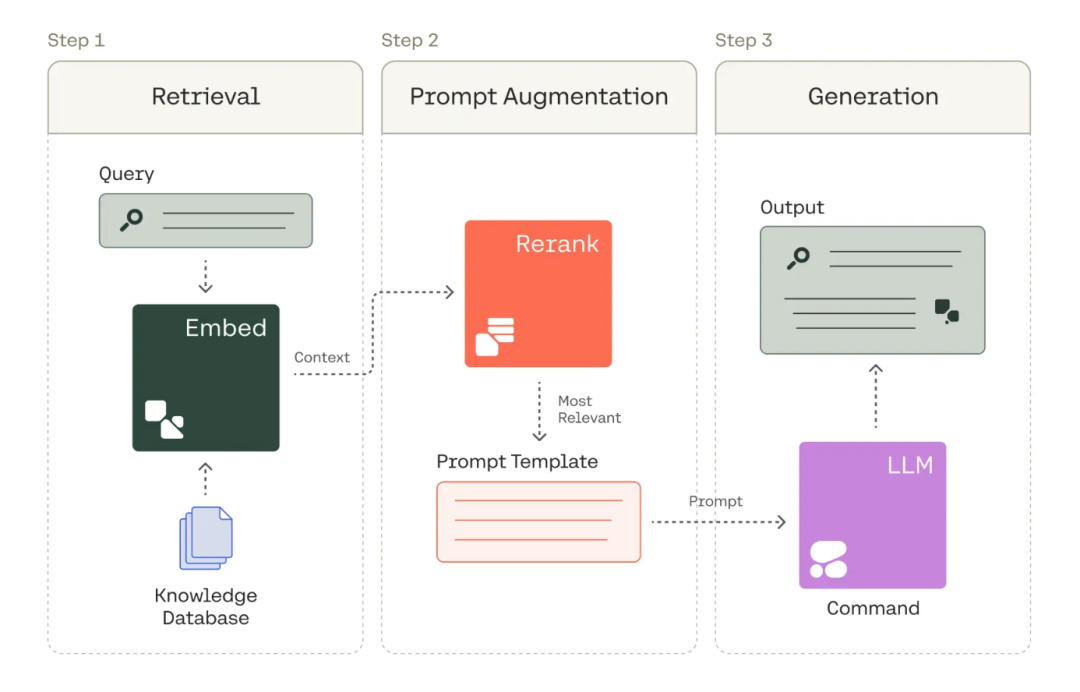 Step 1

Retrieval

Query

Embed

Context

Knowledge Database

Step 2

Prompt Augmentation

Rerank

Most Relevant

Prompt Template

Prompt

Step 3

Generation

Output

LLM

Command