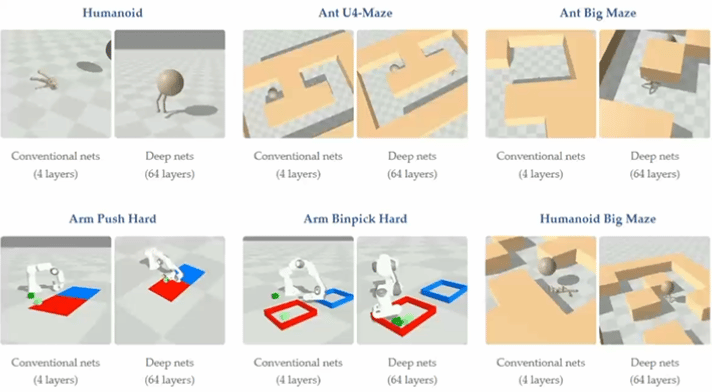 Humanoid

Conventional nets
(4 layers)

Deep nets
(64 layers)

Ant U4-Maze

Conventional nets
(4 layers)

Deep nets
(64 layers)

Ant Big Maze

Conventional nets
(4 layers)

Deep nets
(64 layers)

Arm Push Hard

Conventional nets
(4 layers)

Deep nets
(64 layers)

Arm Binpick Hard

Conventional nets
(4 layers)

Deep nets
(64 layers)

Humanoid Big Maze

Conventional nets
(4 layers)

Deep nets
(64 layers)