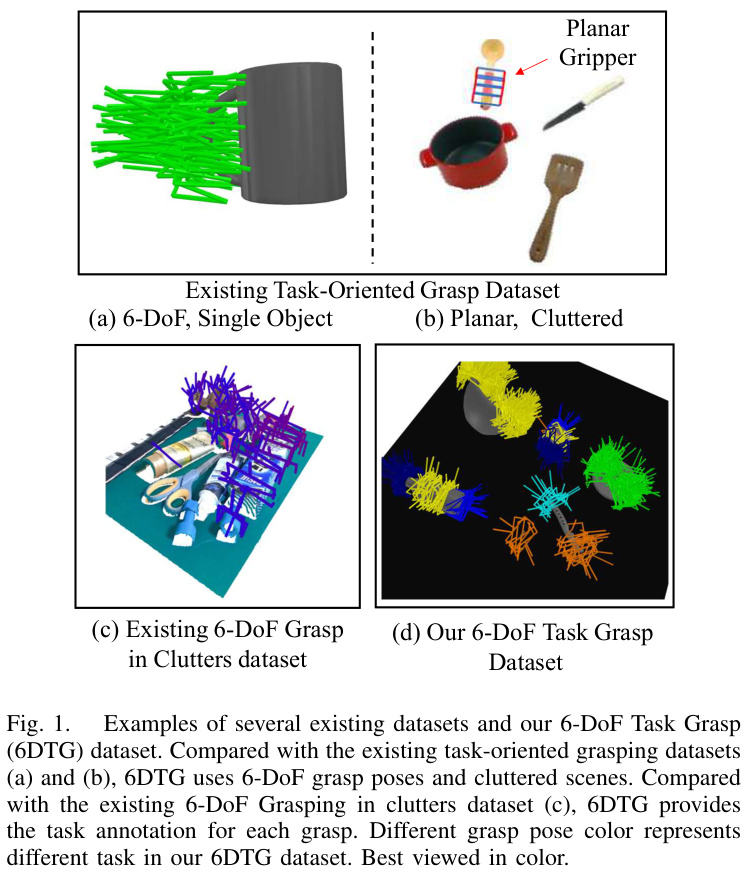 Planar Gripper

Existing Task-Oriented Grasp Dataset
(a) 6-DoF, Single Object
(b) Planar, Cluttered

(c) Existing 6-DoF Grasp in Clutters dataset

(d) Our 6-DoF Task Grasp Dataset

Fig. 1. Examples of several existing datasets and our 6-DoF Task Grasp (6DTG) dataset. Compared with the existing task-oriented grasping datasets (a) and (b), 6DTG uses 6-DoF grasp poses and cluttered scenes. Compared with the existing 6-DoF Grasping in clutters dataset (c), 6DTG provides the task annotation for each grasp. Different grasp pose color represents different task in our 6DTG dataset. Best viewed in color.