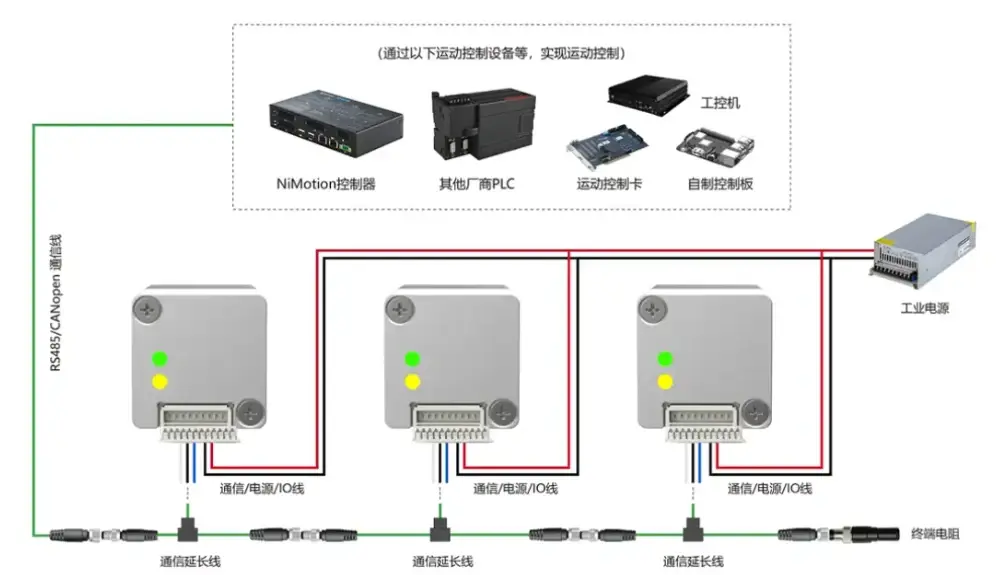 （通过以下运动控制设备等，实现运动控制）

工控机

NiMotion控制器

其他厂商PLC

运动控制卡

自制控制板

RS485/CANopen 通信线

工业电源

通信/电源/IO线

通信/电源/IO线

通信/电源/IO线

终端电阻

通信延长线

通信延长线

通信延长线