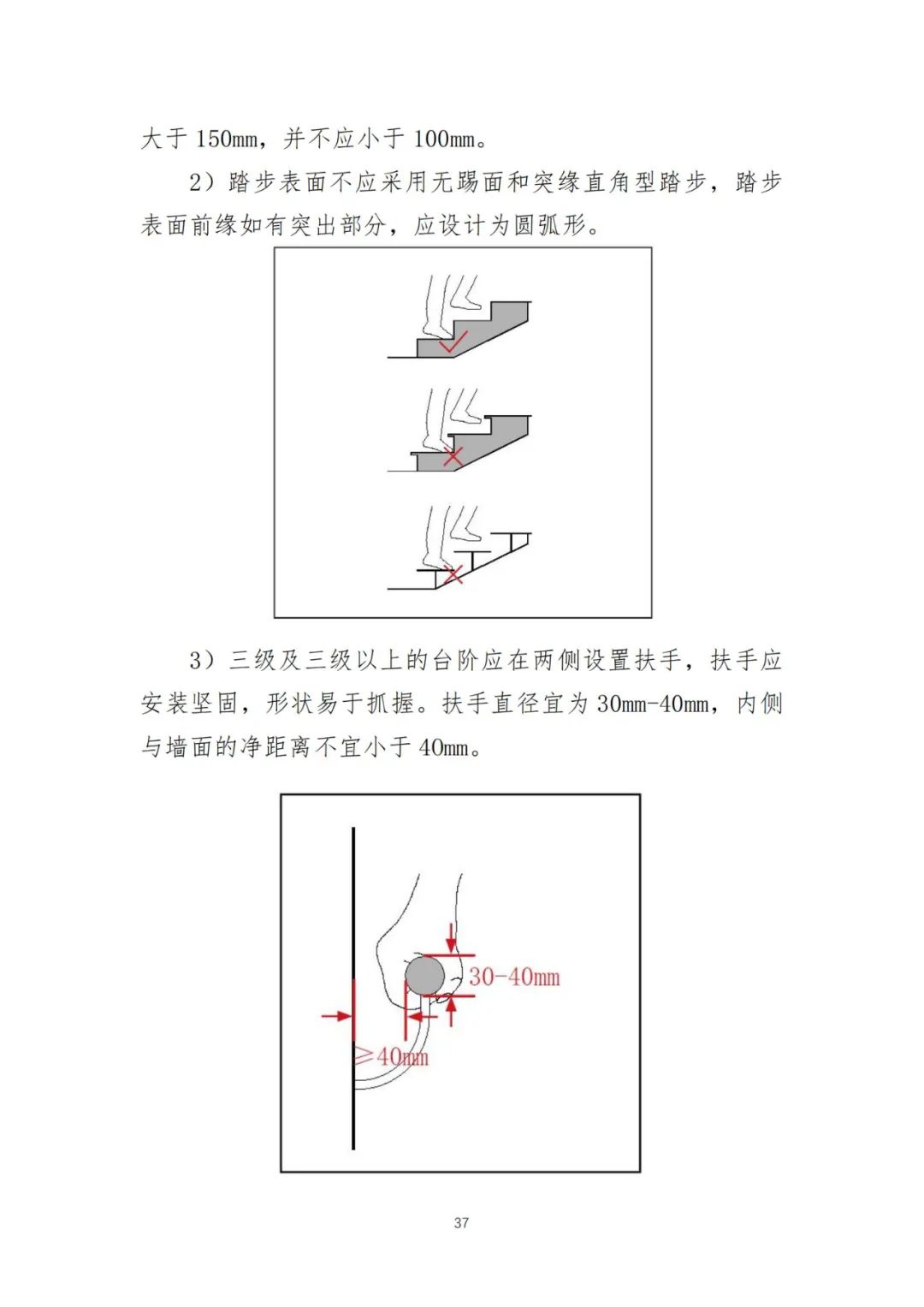 大于 150mm，并不应小于 100mm。

2）踏步表面不应采用无踢面和突缘直角型踏步，踏步表面前缘如有突出部分，应设计为圆弧形。

3）三级及三级以上的台阶应在两侧设置扶手，扶手应安装坚固，形状易于抓握。扶手直径宜为 30mm-40mm，内侧与墙面的净距离不宜小于 40mm。

30-40mm

≥40mm

37