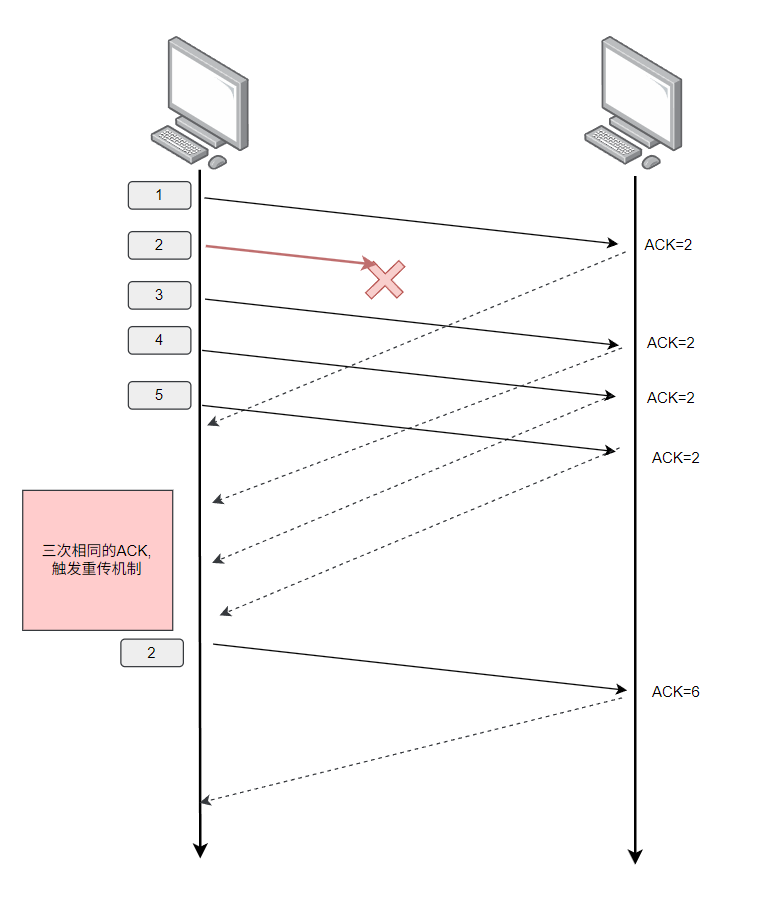 1

ACK=2

2

3

ACK=2

4

ACK=2

5

ACK=2

三次相同的ACK,
触发重传机制

2

ACK=6