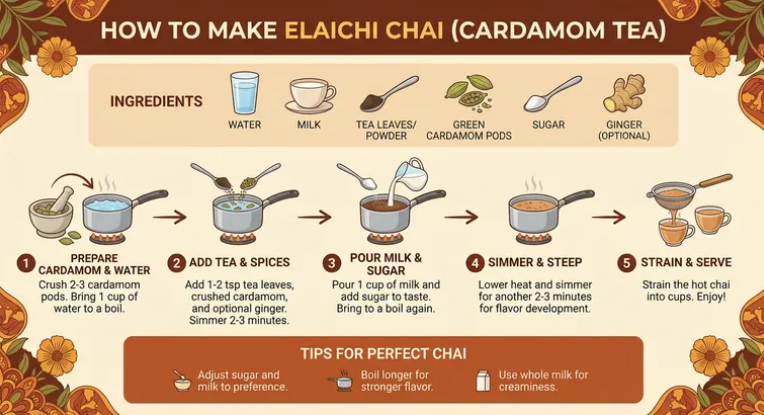 HOW TO MAKE ELAICHI CHAI (CARDAMOM TEA)

INGREDIENTS

WATER

MILK

TEA LEAVES/ POWDER

GREEN CARDAMOM PODS

SUGAR

GINGER (OPTIONAL)

1 PREPARE CARDAMOM & WATER
Crush 2-3 cardamom pods. Bring 1 cup of water to a boil.

2 ADD TEA & SPICES
Add 1-2 tsp tea leaves, crushed cardamom, and optional ginger. Simmer 2-3 minutes.

3 POUR MILK & SUGAR
Pour 1 cup of milk and add sugar to taste. Bring to a boil again.

4 SIMMER & STEEP
Lower heat and simmer for another 2-3 minutes for flavor development.

5 STRAIN & SERVE
Strain the hot chai into cups. Enjoy!

TIPS FOR PERFECT CHAI

Adjust sugar and milk to preference.

Boil longer for stronger flavor.

Use whole milk for creaminess.