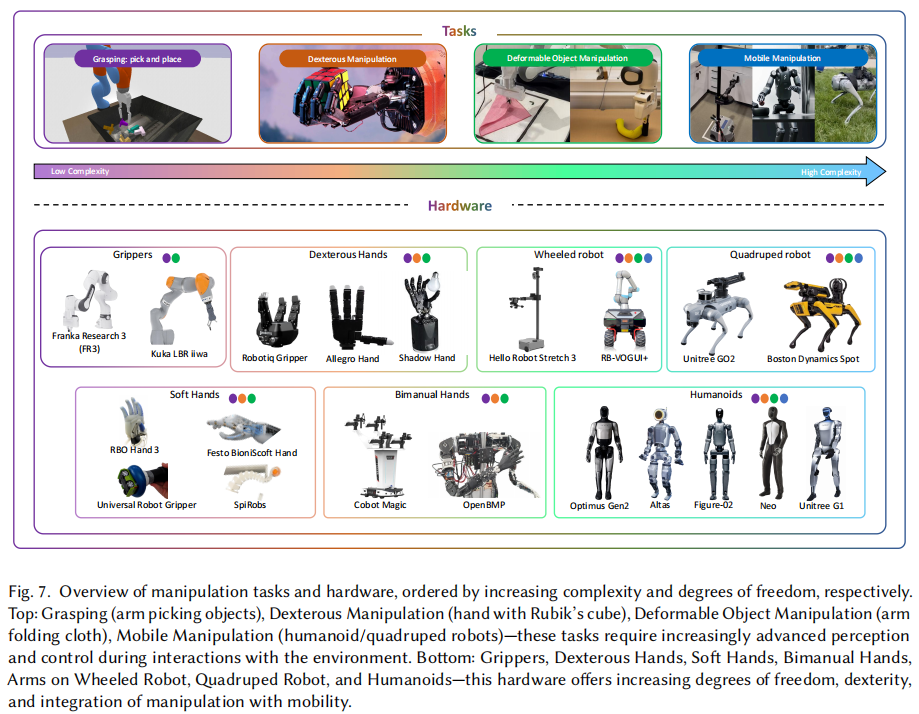 Tasks

Grasping: pick and place

Dexterous Manipulation

Deformable Object Manipulation

Mobile Manipulation

Low Complexity

High Complexity

Hardware

Grippers

Franka Research 3 (FR3)

Kuka LBR iiwa

Dexterous Hands

Robotiq Gripper

Allegro Hand

Shadow Hand

Wheeled robot

Hello Robot Stretch 3

RB-VOGUI+

Quadruped robot

Unitree GO2

Boston Dynamics Spot

Soft Hands

RBO Hand 3

Festo BioniScoft Hand

Universal Robot Gripper

SpiRobs

Bimanual Hands

Cobot Magic

OpenBMP

Humanoids

Optimus Gen2

Altas

Figure-02

Neo

Unitree G1

Fig. 7. Overview of manipulation tasks and hardware, ordered by increasing complexity and degrees of freedom, respectively. Top: Grasping (arm picking objects), Dexterous Manipulation (hand with Rubik's cube), Deformable Object Manipulation (arm folding cloth), Mobile Manipulation (humanoid/quadruped robots)—these tasks require increasingly advanced perception and control during interactions with the environment. Bottom: Grippers, Dexterous Hands, Soft Hands, Bimanual Hands, Arms on Wheeled Robot, Quadruped Robot, and Humanoids—this hardware offers increasing degrees of freedom, dexterity, and integration of manipulation with mobility.