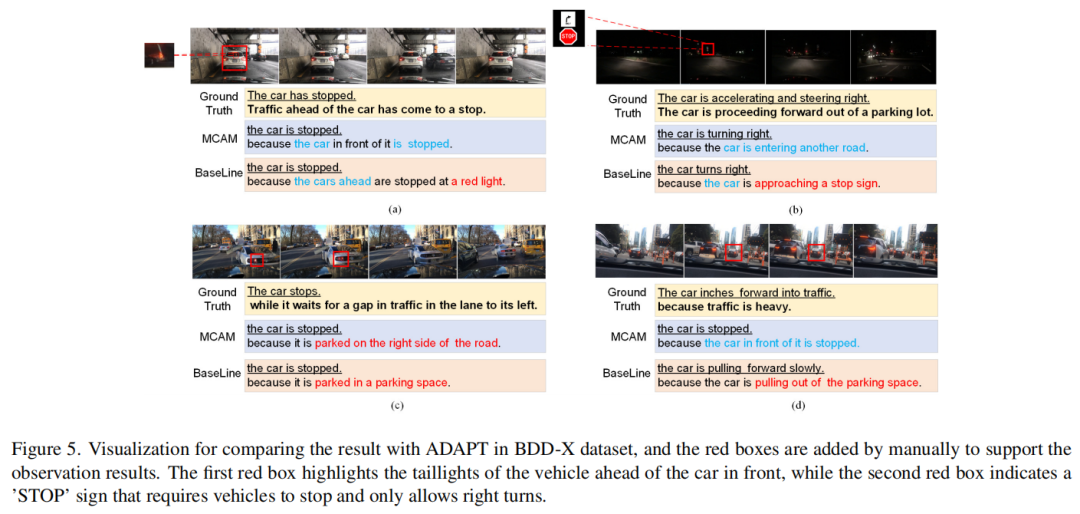 Ground Truth
The car has stopped.
Traffic ahead of the car has come to a stop.

MCAM
the car is stopped.
because the car in front of it is stopped.

BaseLine
the car is stopped.
because the cars ahead are stopped at a red light.

(a)

STOP

Ground Truth
The car is accelerating and steering right.
The car is proceeding forward out of a parking lot.

MCAM
the car is turning right.
because the car is entering another road.

BaseLine
the car turns right.
because the car is approaching a stop sign.

(b)

Ground Truth
The car stops.
while it waits for a gap in traffic in the lane to its left.

MCAM
the car is stopped.
because it is parked on the right side of the road.

BaseLine
the car is stopped.
because it is parked in a parking space.

(c)

Ground Truth
The car inches forward into traffic.
because traffic is heavy.

MCAM
the car is stopped.
because the car in front of it is stopped.

BaseLine
the car is pulling forward slowly.
because the car is pulling out of the parking space.

(d)

Figure 5. Visualization for comparing the result with ADAPT in BDD-X dataset, and the red boxes are added by manually to support the observation results. The first red box highlights the taillights of the vehicle ahead of the car in front, while the second red box indicates a 'STOP' sign that requires vehicles to stop and only allows right turns.