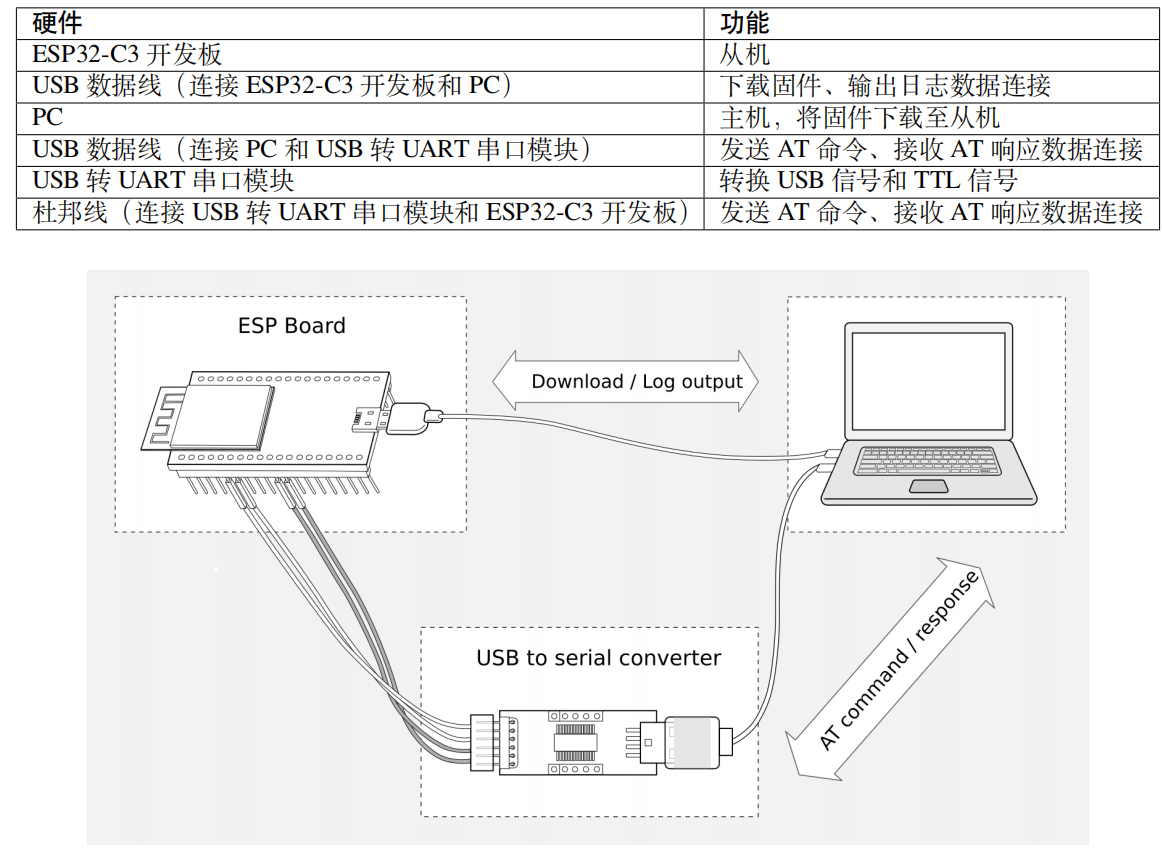 | 硬件 | 功能 |
|---|---|
| ESP32-C3 开发板 | 从机 |
| USB 数据线（连接 ESP32-C3 开发板和 PC） | 下载固件、输出日志数据连接 |
| PC | 主机，将固件下载至从机 |
| USB 数据线（连接 PC 和 USB 转 UART 串口模块） | 发送 AT 命令、接收 AT 响应数据连接 |
| USB 转 UART 串口模块 | 转换 USB 信号和 TTL 信号 |
| 杜邦线（连接 USB 转 UART 串口模块和 ESP32-C3 开发板） | 发送 AT 命令、接收 AT 响应数据连接 |

ESP Board

Download / Log output

USB to serial converter

AT command / response