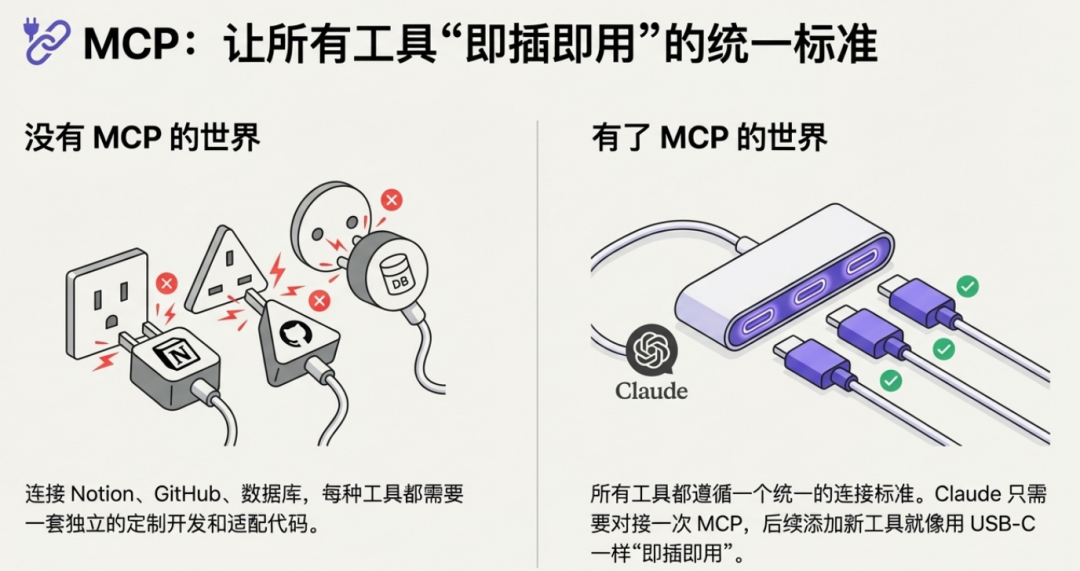 MCP：让所有工具“即插即用”的统一标准

没有 MCP 的世界

N

DB

连接 Notion、GitHub、数据库，每种工具都需要一套独立的定制开发和适配代码。

有了 MCP 的世界

Claude

所有工具都遵循一个统一的连接标准。Claude 只需要对接一次 MCP，后续添加新工具就像用 USB-C 一样“即插即用”。